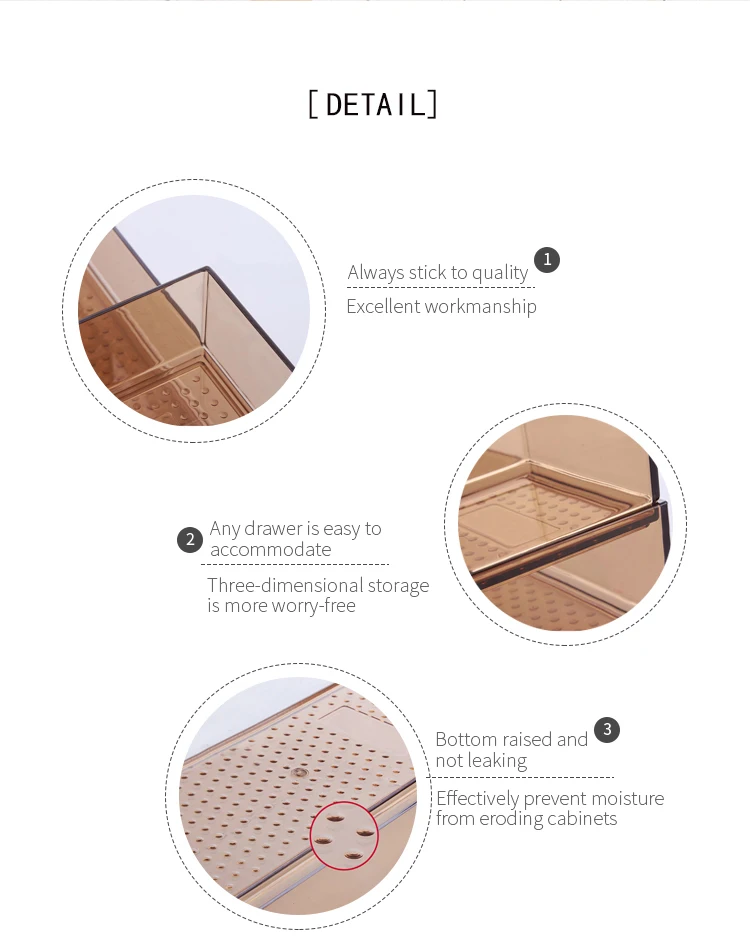 [DETAIL]

Always stick to quality 1
Excellent workmanship

2 Any drawer is easy to accommodate
Three-dimensional storage is more worry-free

Bottom raised and not leaking 3
Effectively prevent moisture from eroding cabinets