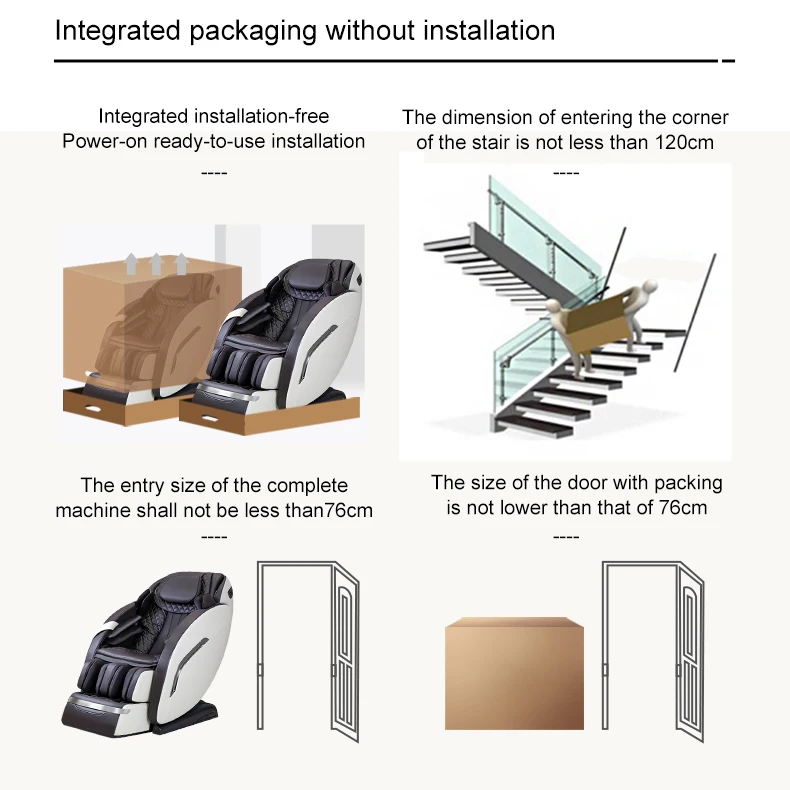 Integrated packaging without installation

Integrated installation-free
Power-on ready-to-use installation
----

The dimension of entering the corner of the stair is not less than 120cm
----

The entry size of the complete machine shall not be less than76cm
----

The size of the door with packing is not lower than that of 76cm
----