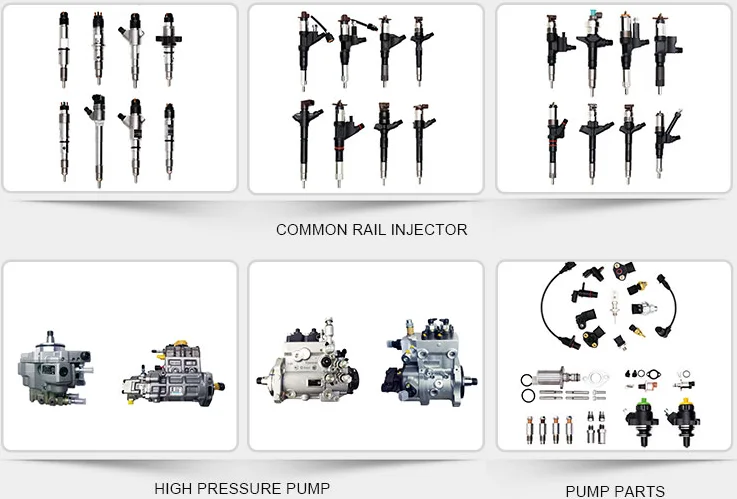 COMMON RAIL INJECTOR

HIGH PRESSURE PUMP

PUMP PARTS