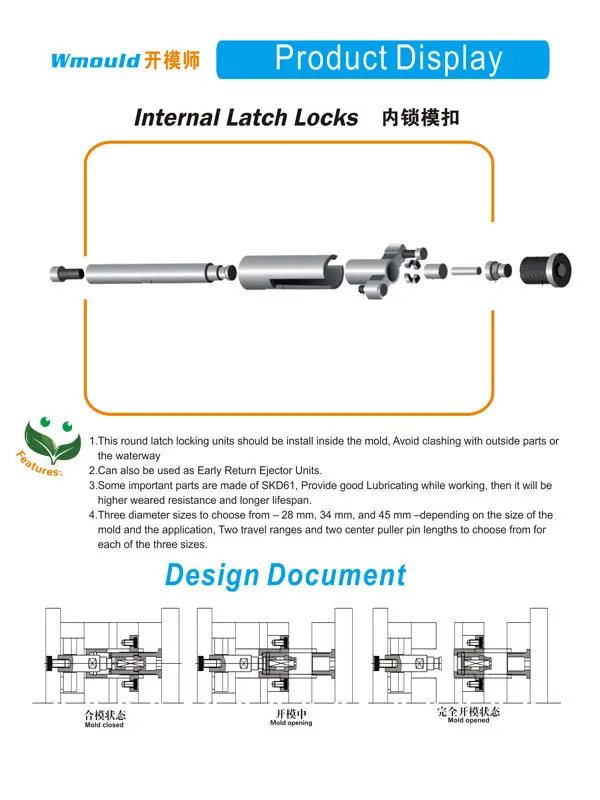 Wmould 开模师

Product Display

Internal Latch Locks 内锁模扣

Features:

1.This round latch locking units should be install inside the mold, Avoid clashing with outside parts or the waterway
2.Can also be used as Early Return Ejector Units.
3.Some important parts are made of SKD61, Provide good Lubricating while working, then it will be higher weared resistance and longer lifespan.
4.Three diameter sizes to choose from – 28 mm, 34 mm, and 45 mm –depending on the size of the mold and the application, Two travel ranges and two center puller pin lengths to choose from for each of the three sizes.

Design Document

合模状态
Mold closed

开模中
Mold opening

完全开模状态
Mold opened