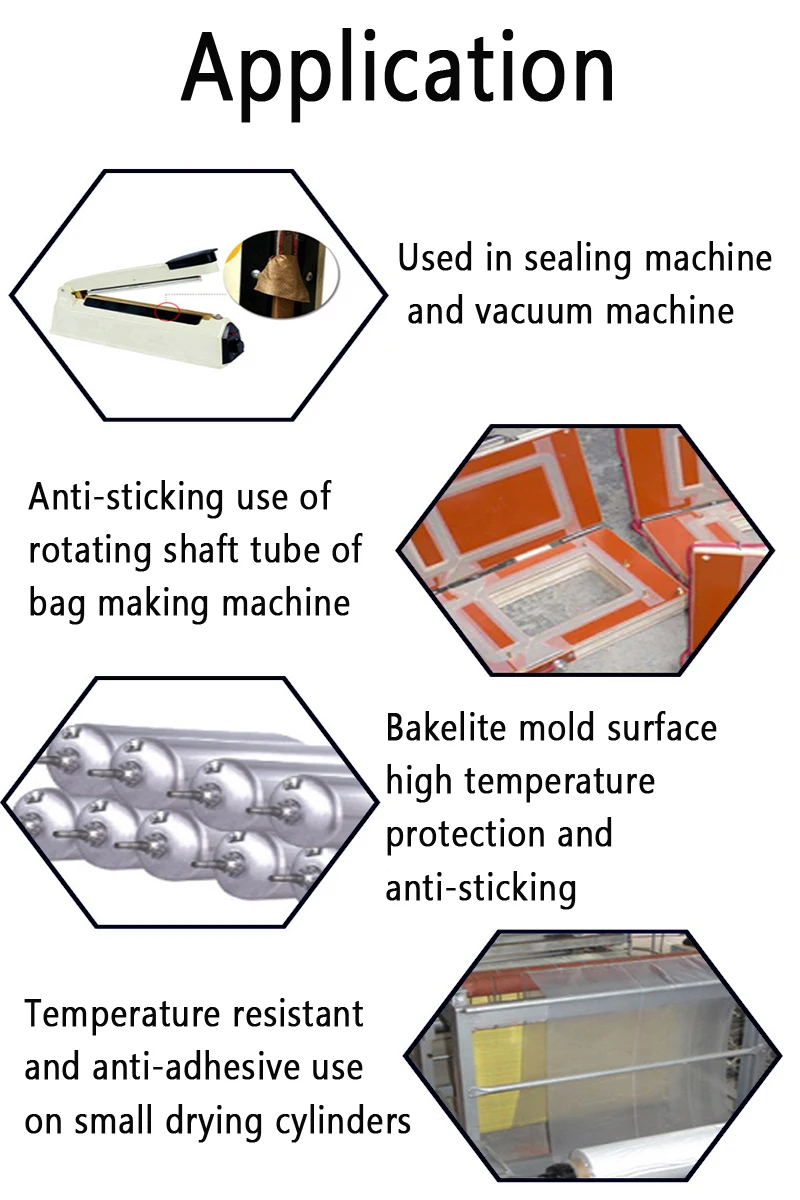 Application

Used in sealing machine and vacuum machine

Anti-sticking use of rotating shaft tube of bag making machine

Bakelite mold surface high temperature protection and anti-sticking

Temperature resistant and anti-adhesive use on small drying cylinders