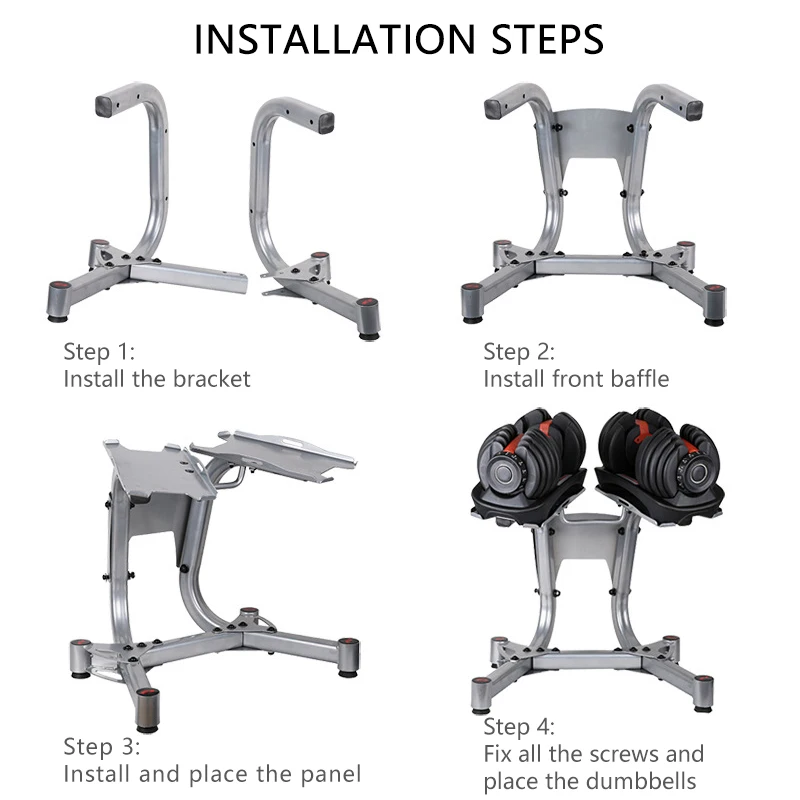 INSTALLATION STEPS

Step 1:
Install the bracket

Step 2:
Install front baffle

Step 3:
Install and place the panel

Step 4:
Fix all the screws and place the dumbbells