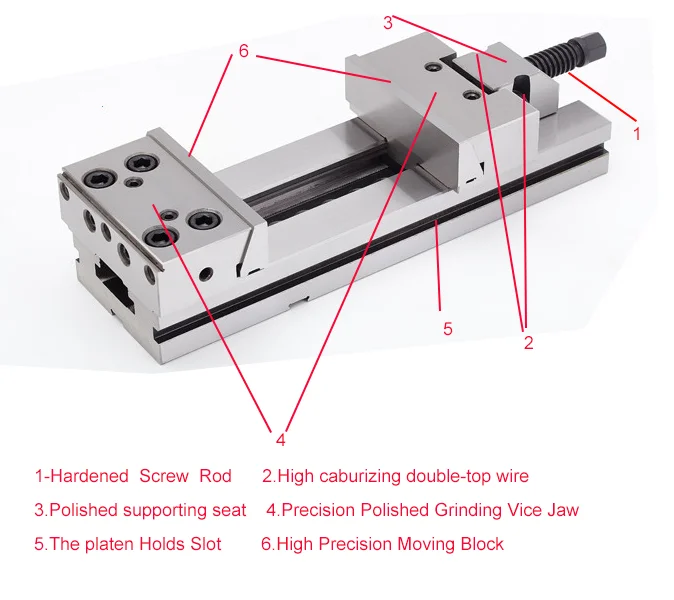 3

6

1

5

2

4

1-Hardened Screw Rod 2.High caburizing double-top wire

3.Polished supporting seat 4.Precision Polished Grinding Vice Jaw

5.The platen Holds Slot 6.High Precision Moving Block