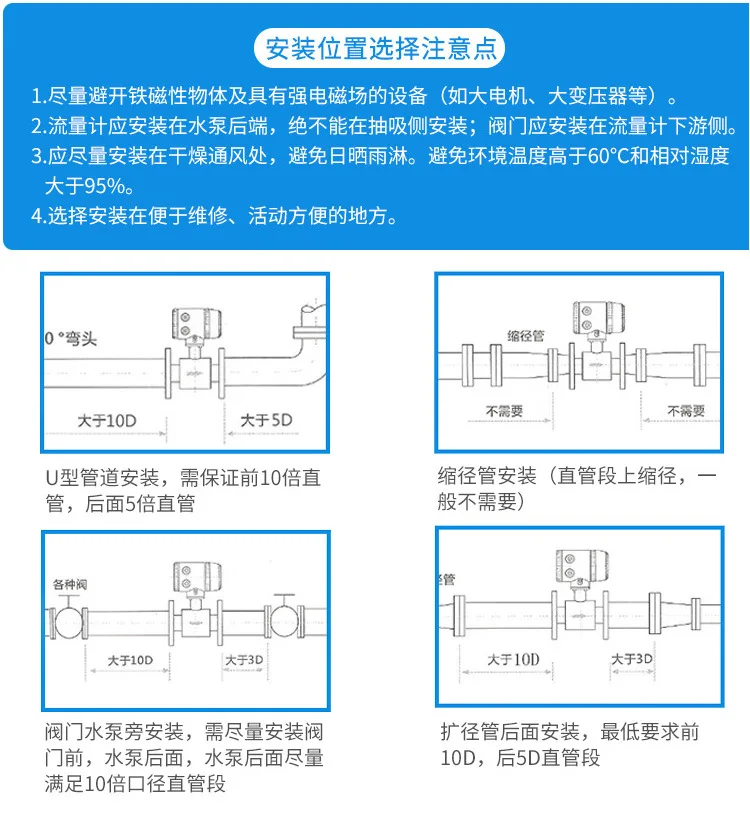 安装位置选择注意点

1.尽量避开铁磁性物体及具有强电磁场的设备（如大电机、大变压器等）。
2.流量计应安装在水泵后端，绝不能在抽吸侧安装；阀门应安装在流量计下游侧。
3.应尽量安装在干燥通风处，避免日晒雨淋。避免环境温度高于60°C和相对湿度大于95%。
4.选择安装在便于维修、活动方便的地方。

0 °弯头
大于10D
大于5D

U型管道安装，需保证前10倍直管，后面5倍直管

缩径管
不需要
不需要

缩径管安装（直管段上缩径，一般不需要）

各种阀
大于10D
大于3D

阀门水泵旁安装，需尽量安装阀门前，水泵后面，水泵后面尽量满足10倍口径直管段

管
大于10D
大于3D

扩径管后面安装，最低要求前10D，后5D直管段