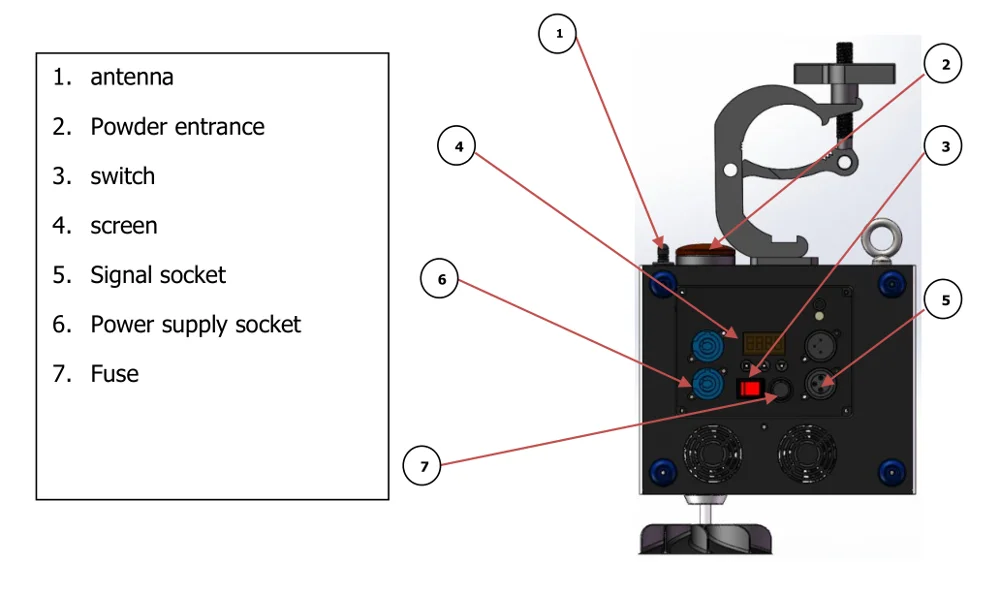 1. antenna
2. Powder entrance
3. switch
4. screen
5. Signal socket
6. Power supply socket
7. Fuse

1
2
4
3
6
5
7