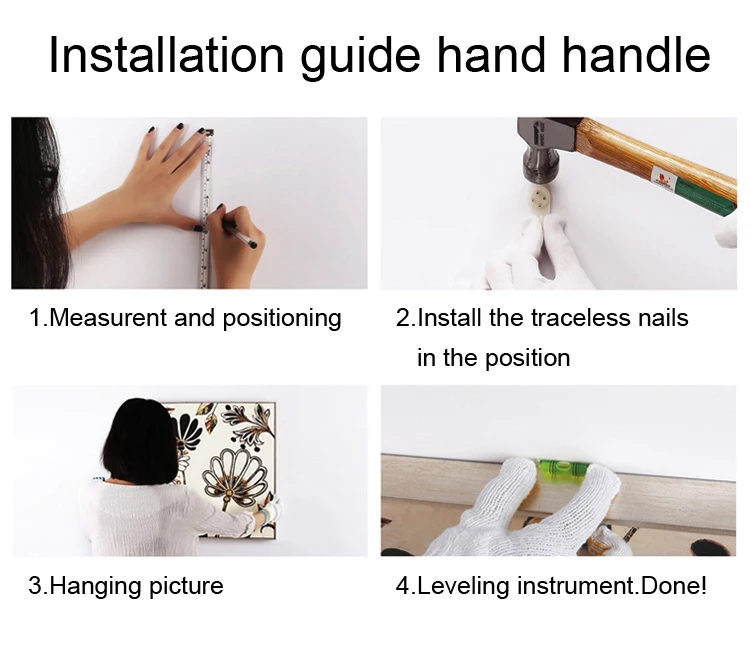 Installation guide hand handle

1.Measurent and positioning

2.Install the traceless nails in the position

3.Hanging picture

4.Leveling instrument.Done!