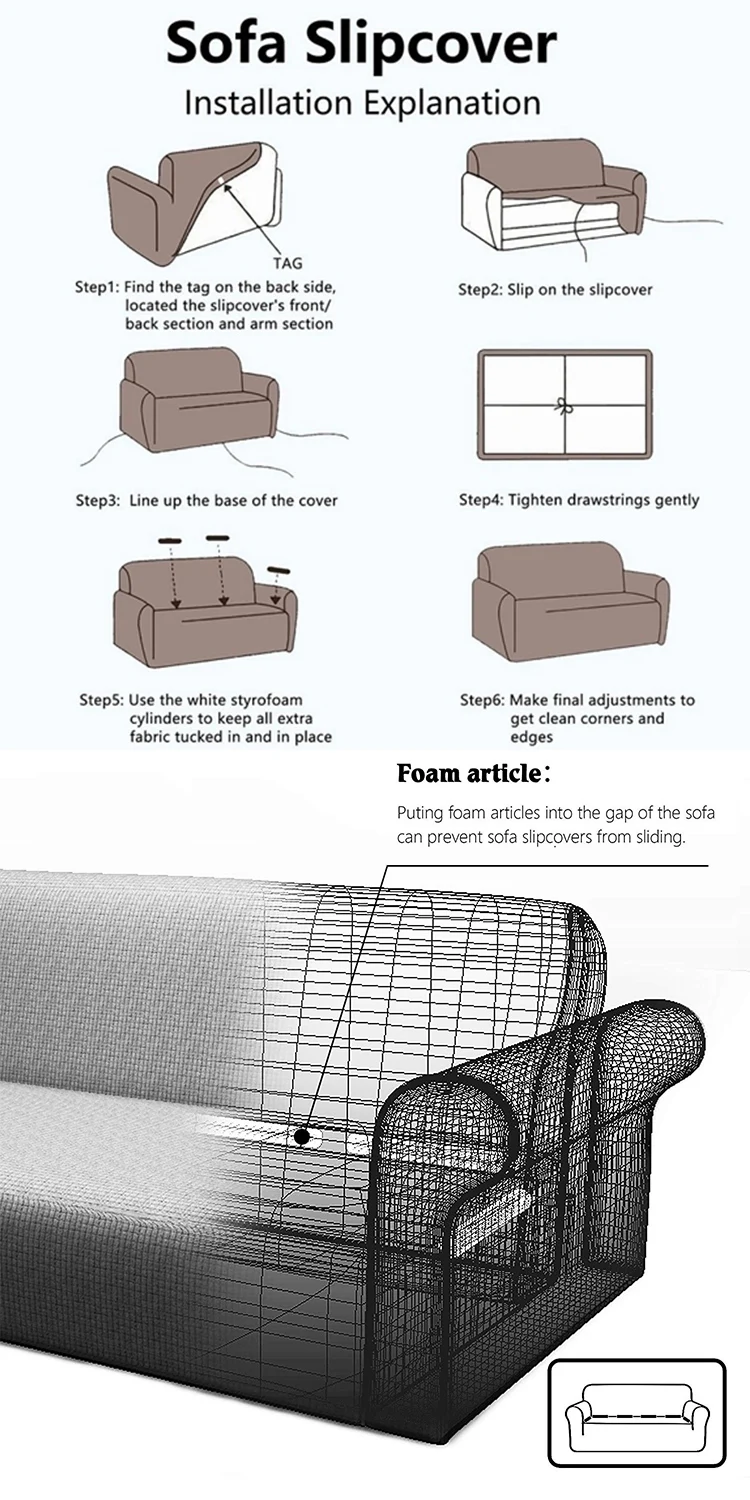 Sofa Slipcover

Installation Explanation

TAG

Step1: Find the tag on the back side, located the slipcover's front/ back section and arm section

Step2: Slip on the slipcover

Step3: Line up the base of the cover

Step4: Tighten drawstrings gently

Step5: Use the white styrofoam cylinders to keep all extra fabric tucked in and in place

Step6: Make final adjustments to get clean corners and edges

Foam article:

Puting foam articles into the gap of the sofa can prevent sofa slipcovers from sliding.