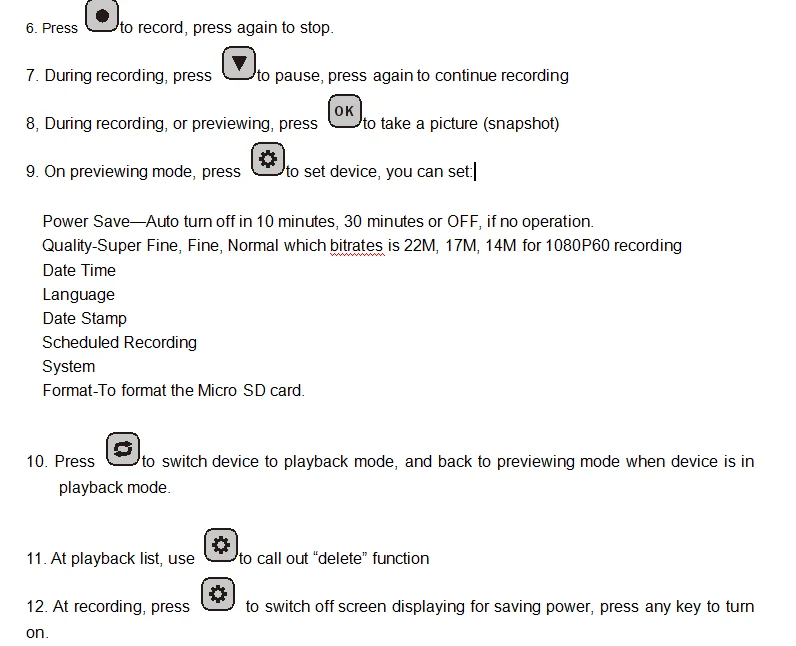 6. Press to record, press again to stop.

7. During recording, press to pause, press again to continue recording

8, During recording, or previewing, press OK to take a picture (snapshot)

9. On previewing mode, press to set device, you can set:

Power Save—Auto turn off in 10 minutes, 30 minutes or OFF, if no operation.
Quality-Super Fine, Fine, Normal which bitrates is 22M, 17M, 14M for 1080P60 recording
Date Time
Language
Date Stamp
Scheduled Recording
System
Format-To format the Micro SD card.

10. Press to switch device to playback mode, and back to previewing mode when device is in playback mode.

11. At playback list, use to call out “delete” function

12. At recording, press to switch off screen displaying for saving power, press any key to turn on.