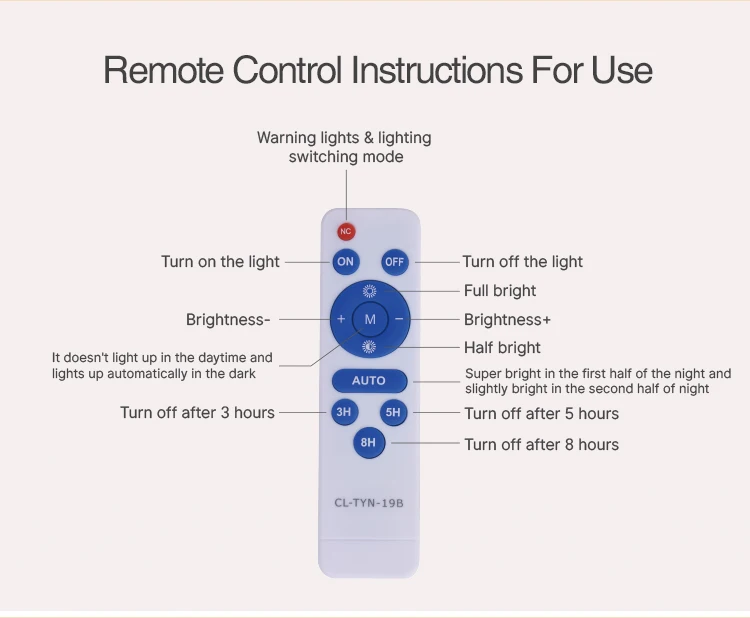 Remote Control Instructions For Use

Warning lights & lighting switching mode

NC

Turn on the light

ON

OFF

Turn off the light

Full bright

Brightness-

+

M

−

Brightness+

Half bright

It doesn't light up in the daytime and lights up automatically in the dark

AUTO

Super bright in the first half of the night and slightly bright in the second half of night

Turn off after 3 hours

3H

5H

Turn off after 5 hours

8H

Turn off after 8 hours

CL-TYN-19B