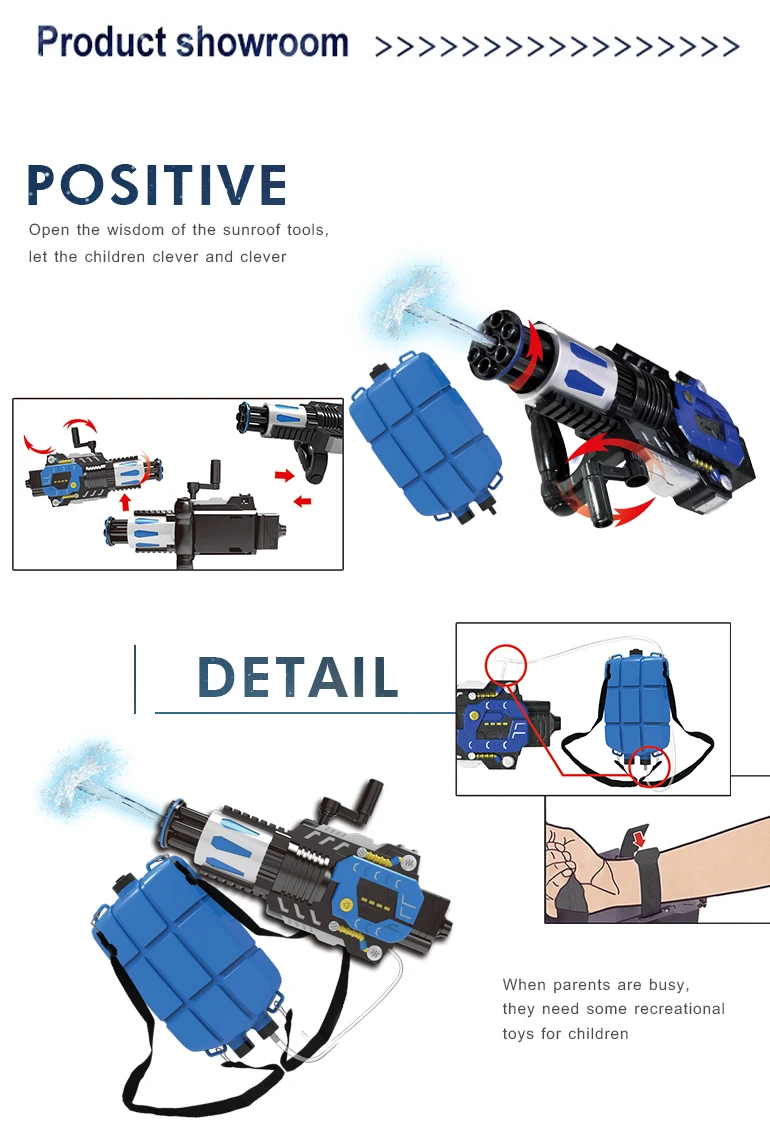 Product showroom >>>>>>>>>>>>>>>>>>

POSITIVE

Open the wisdom of the sunroof tools, let the children clever and clever

DETAIL

When parents are busy, they need some recreational toys for children