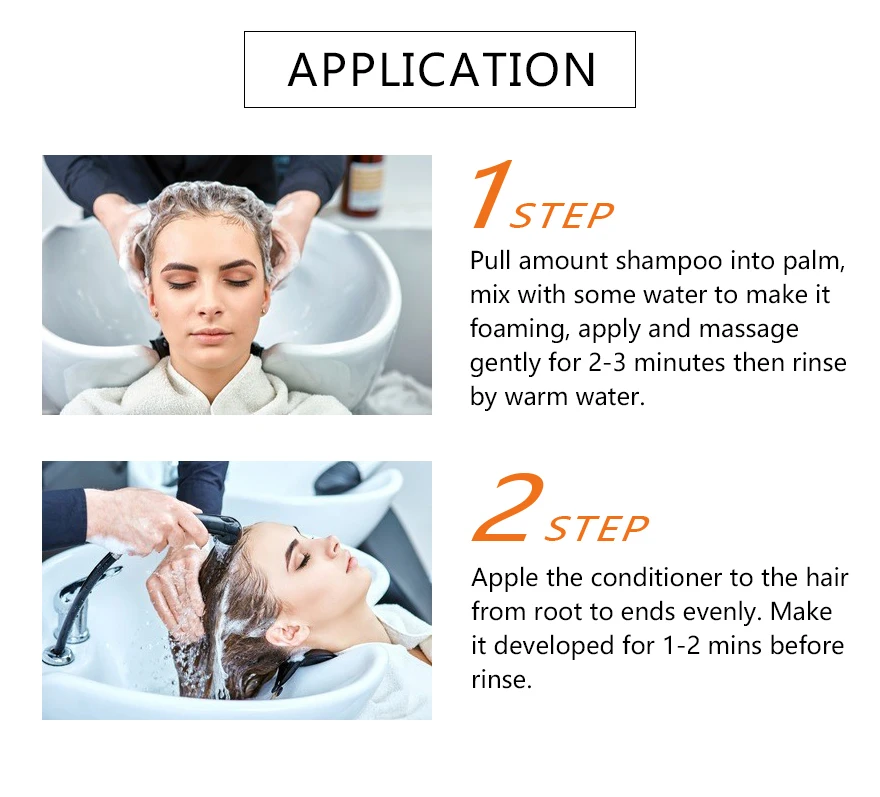 APPLICATION

1 STEP
Pull amount shampoo into palm, mix with some water to make it foaming, apply and massage gently for 2-3 minutes then rinse by warm water.

2 STEP
Apple the conditioner to the hair from root to ends evenly. Make it developed for 1-2 mins before rinse.