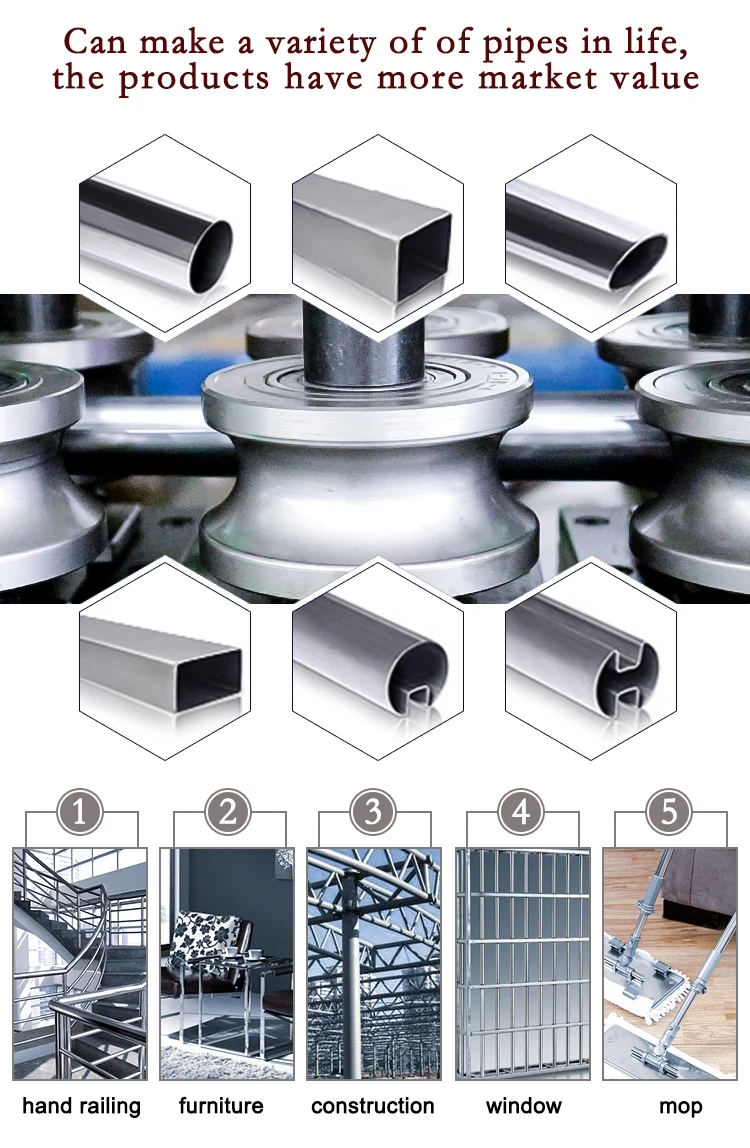 Can make a variety of of pipes in life, the products have more market value

1
2
3
4
5

hand railing
furniture
construction
window
mop