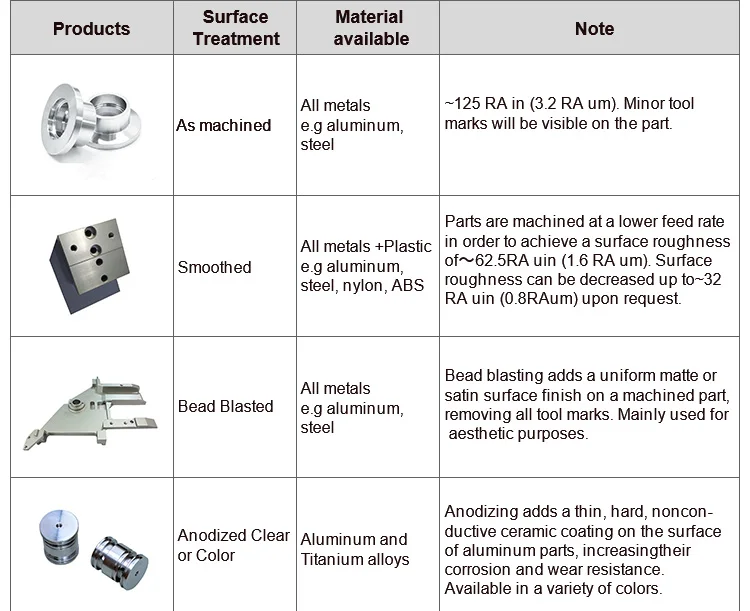 | Products | Surface Treatment | Material available | Note |
|---|---|---|---|
|  | As machined | All metals e.g aluminum, steel | ~125 RA in (3.2 RA um). Minor tool marks will be visible on the part. |
|  | Smoothed | All metals +Plastic e.g aluminum, steel, nylon, ABS | Parts are machined at a lower feed rate in order to achieve a surface roughness of～62.5RA uin (1.6 RA um). Surface roughness can be decreased up to~32 RA uin (0.8RAum) upon request. |
|  | Bead Blasted | All metals e.g aluminum, steel | Bead blasting adds a uniform matte or satin surface finish on a machined part, removing all tool marks. Mainly used for aesthetic purposes. |
|  | Anodized Clear or Color | Aluminum and Titanium alloys | Anodizing adds a thin, hard, nonconductive ceramic coating on the surface of aluminum parts, increasingtheir corrosion and wear resistance. Available in a variety of colors. |