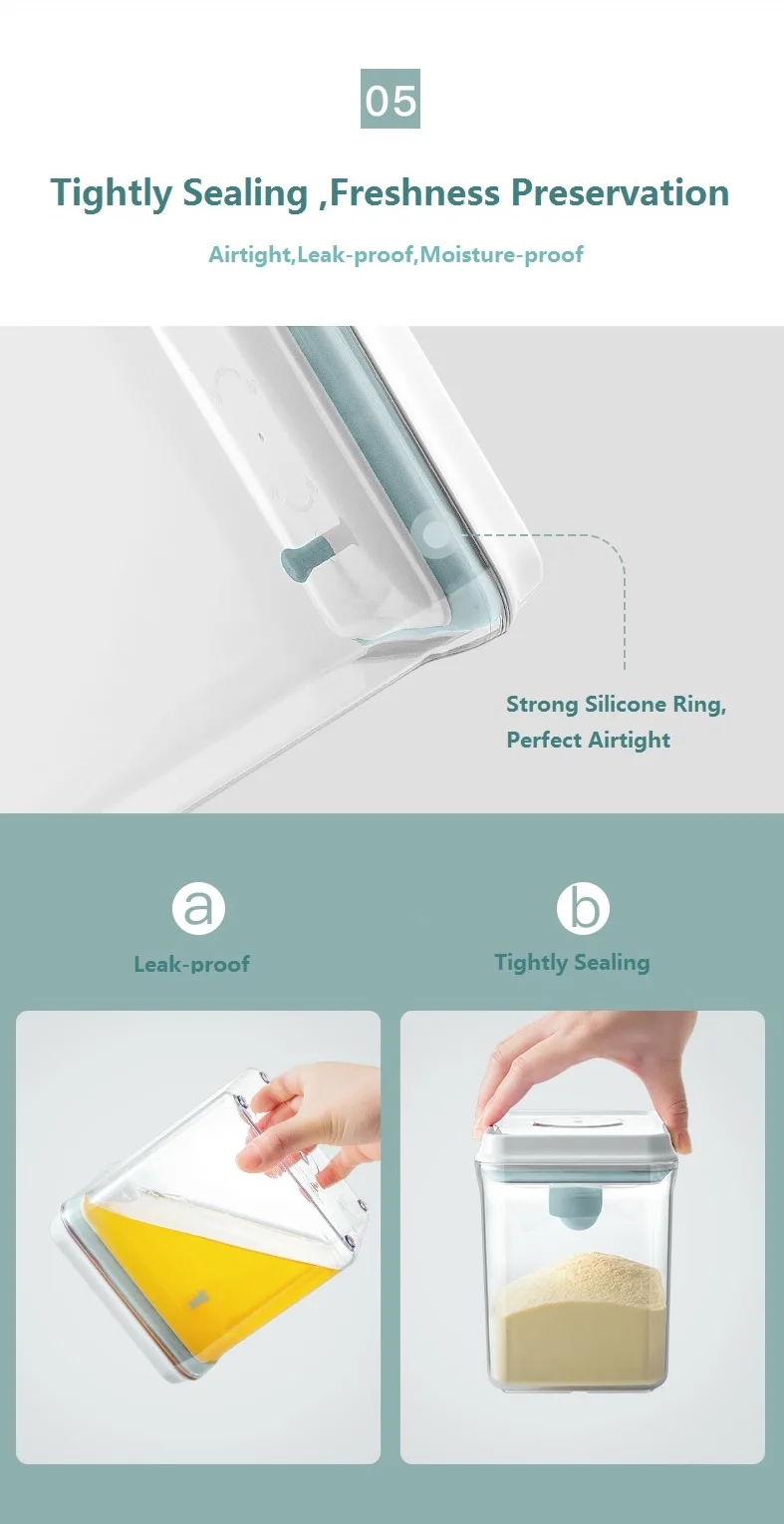 05

Tightly Sealing ,Freshness Preservation

Airtight,Leak-proof,Moisture-proof

Strong Silicone Ring, Perfect Airtight

a

Leak-proof

b

Tightly Sealing