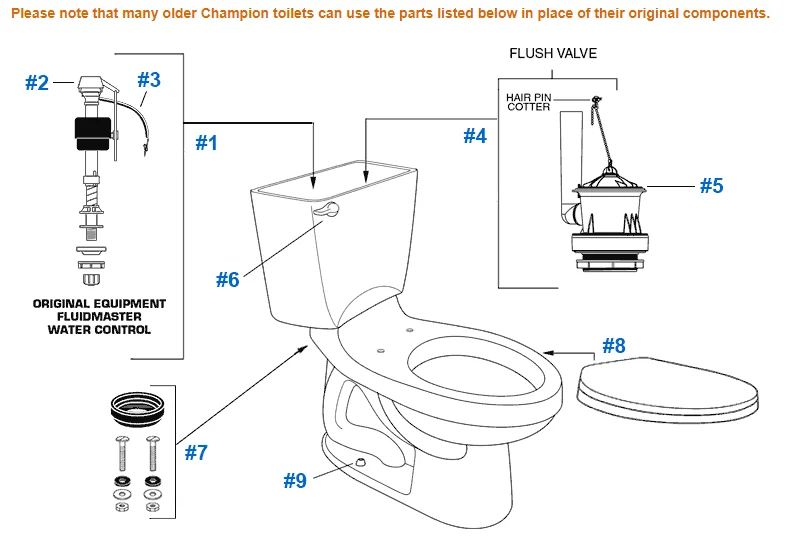 Please note that many older Champion toilets can use the parts listed below in place of their original components.

#2
#3
#1
ORIGINAL EQUIPMENT FLUIDMASTER WATER CONTROL

FLUSH VALVE
HAIR PIN COTTER
#4
#5
#6
#8
#7
#9