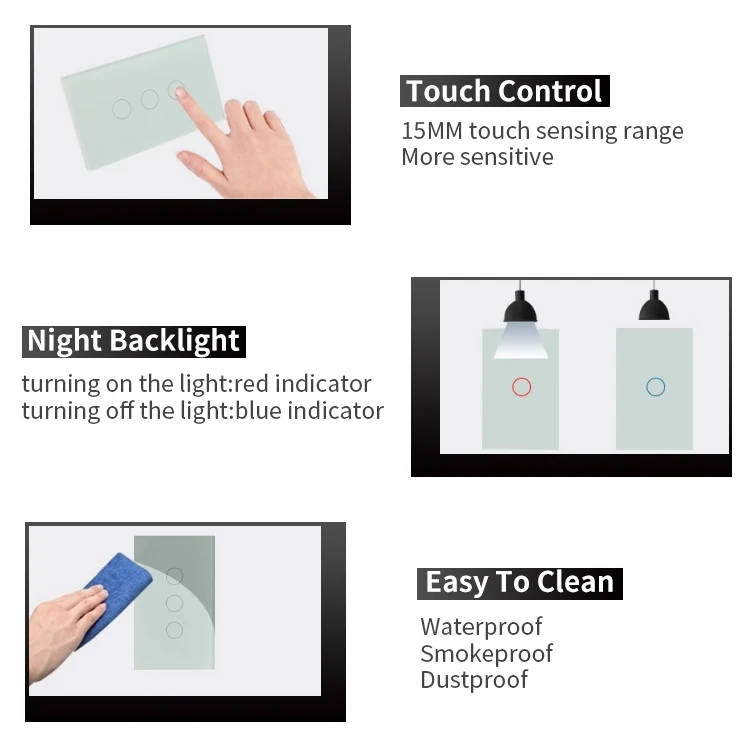 Touch Control
15MM touch sensing range
More sensitive

Night Backlight
turning on the light:red indicator
turning off the light:blue indicator

Easy To Clean
Waterproof
Smokeproof
Dustproof