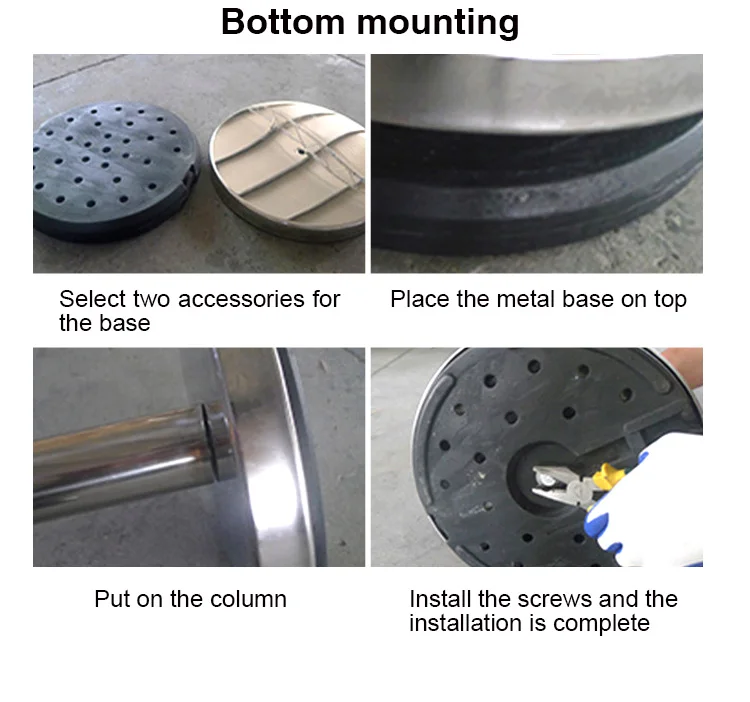 Bottom mounting

Select two accessories for the base

Place the metal base on top

Put on the column

Install the screws and the installation is complete