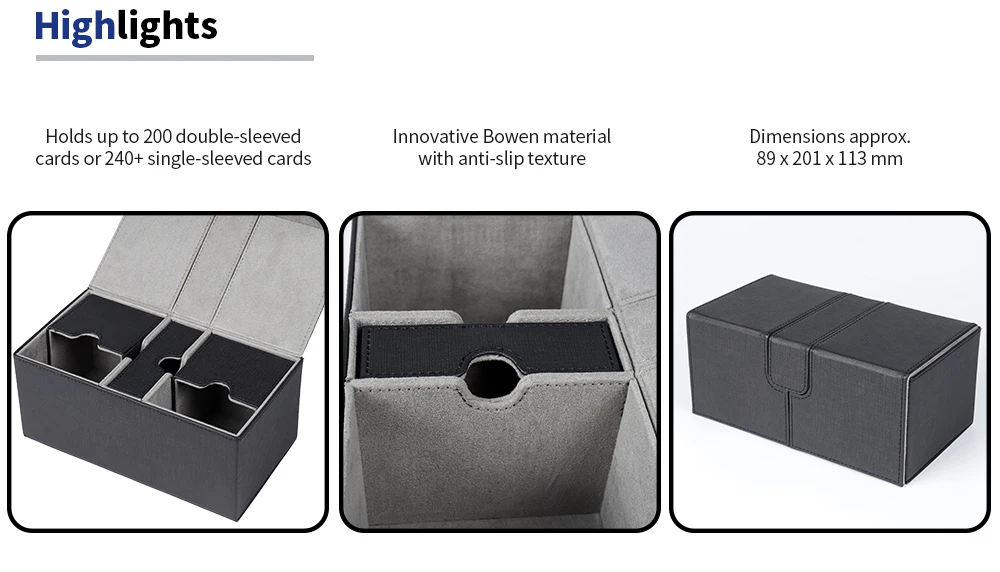 Highlights

Holds up to 200 double-sleeved cards or 240+ single-sleeved cards

Innovative Bowen material with anti-slip texture

Dimensions approx. 89 x 201 x 113 mm