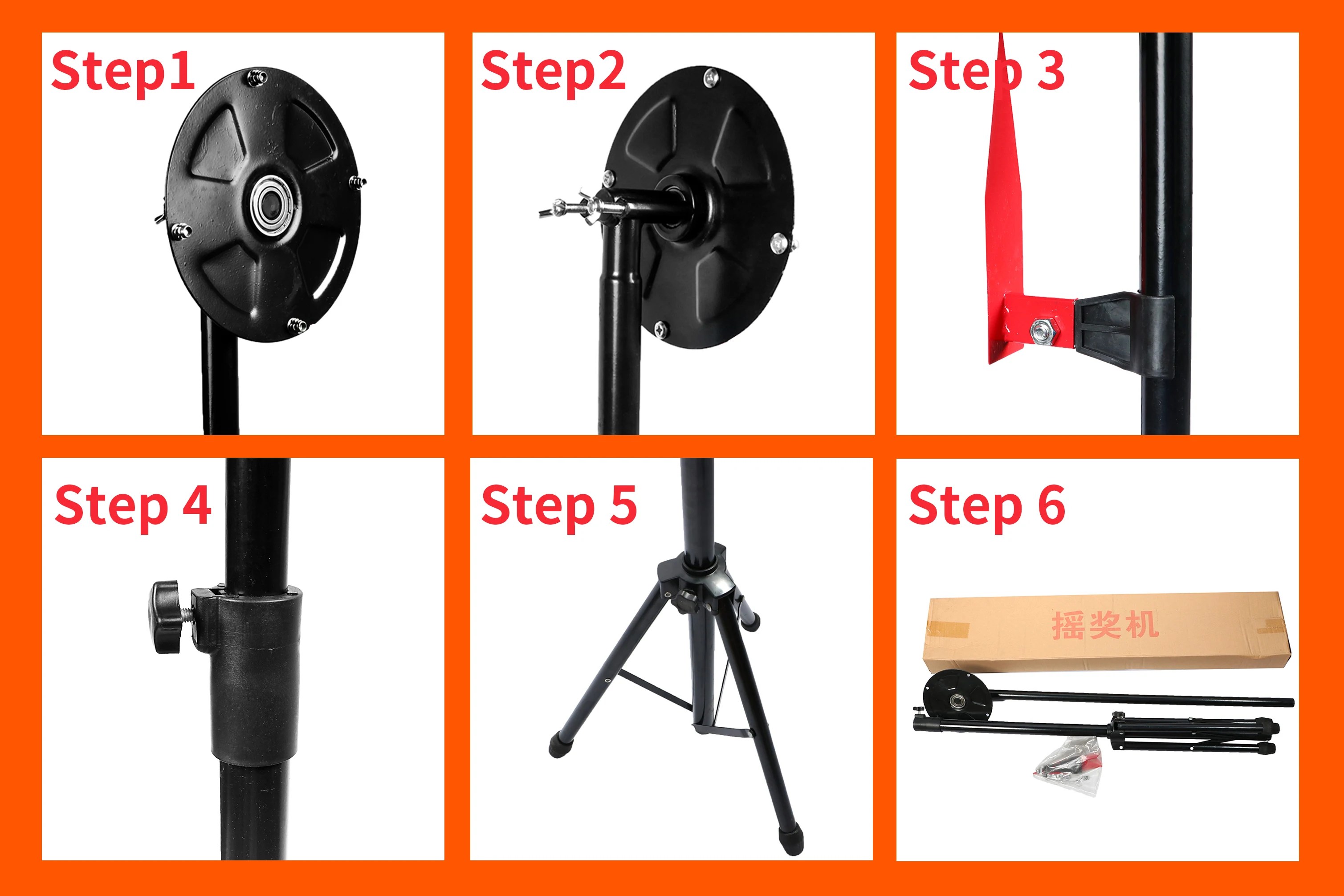 Step1

Step2

Step 3

Step 4

Step 5

Step 6

摇奖机