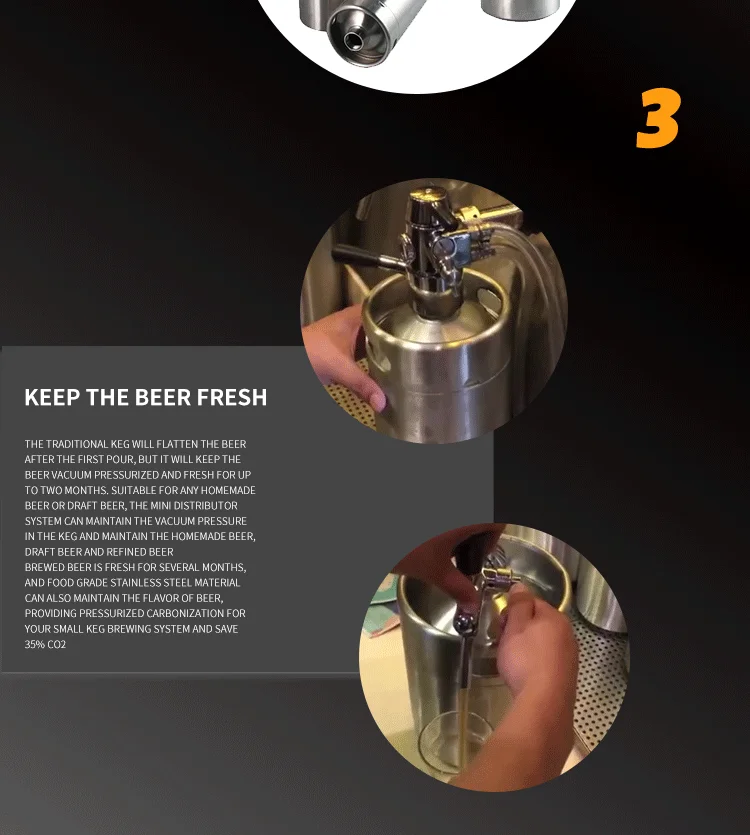 3

KEEP THE BEER FRESH

THE TRADITIONAL KEG WILL FLATTEN THE BEER AFTER THE FIRST POUR, BUT IT WILL KEEP THE BEER VACUUM PRESSURIZED AND FRESH FOR UP TO TWO MONTHS. SUITABLE FOR ANY HOMEMADE BEER OR DRAFT BEER, THE MINI DISTRIBUTOR SYSTEM CAN MAINTAIN THE VACUUM PRESSURE IN THE KEG AND MAINTAIN THE HOMEMADE BEER, DRAFT BEER AND REFINED BEER
BREWED BEER IS FRESH FOR SEVERAL MONTHS, AND FOOD GRADE STAINLESS STEEL MATERIAL CAN ALSO MAINTAIN THE FLAVOR OF BEER, PROVIDING PRESSURIZED CARBONIZATION FOR YOUR SMALL KEG BREWING SYSTEM AND SAVE 35% CO2