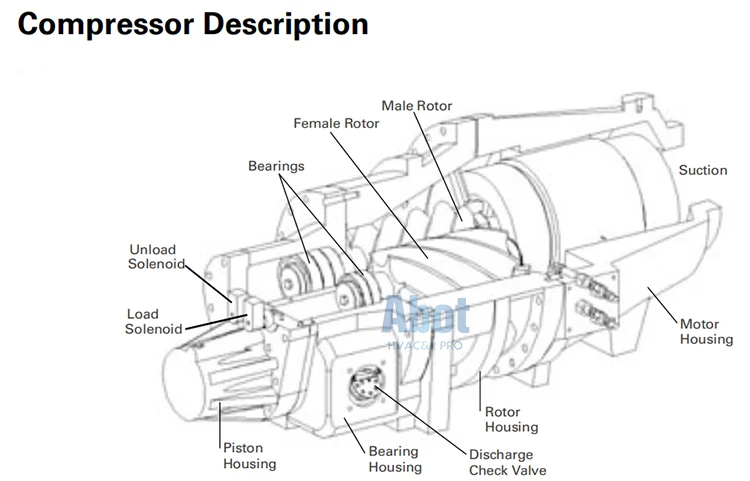 Compressor Description

Male Rotor

Female Rotor

Bearings

Suction

Unload Solenoid

Load Solenoid

Abot
HVAC&R PRO

Motor Housing

Rotor Housing

Piston Housing

Bearing Housing

Discharge Check Valve