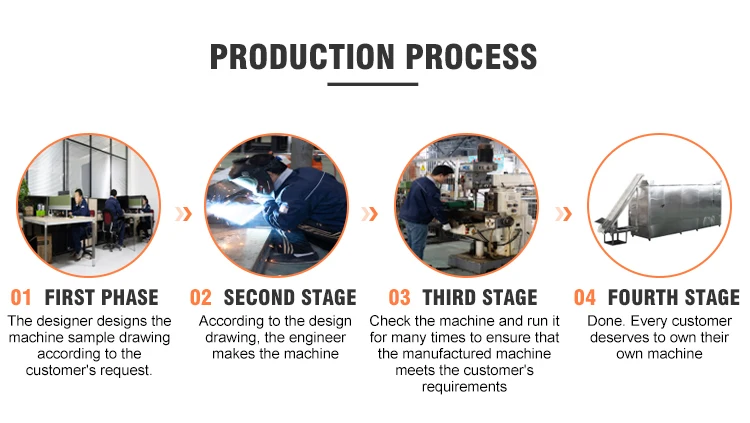 PRODUCTION PROCESS

01 FIRST PHASE
The designer designs the machine sample drawing according to the customer's request.

02 SECOND STAGE
According to the design drawing, the engineer makes the machine

03 THIRD STAGE
Check the machine and run it for many times to ensure that the manufactured machine meets the customer's requirements

04 FOURTH STAGE
Done. Every customer deserves to own their own machine