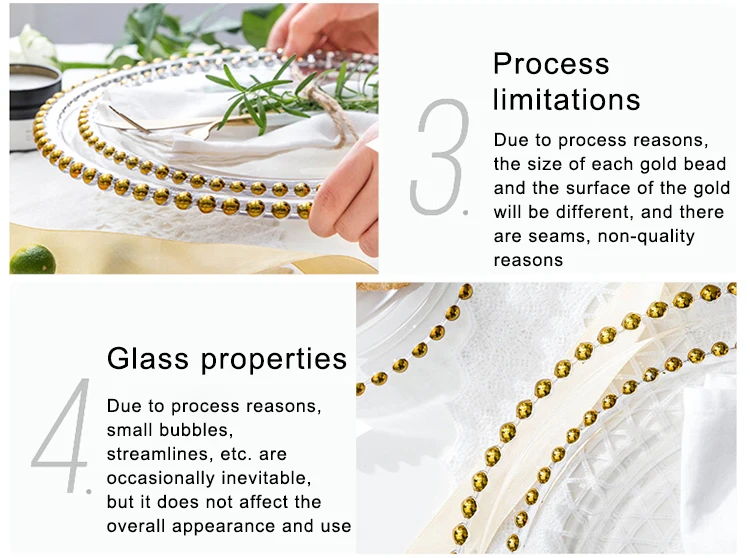 3.

Process limitations

Due to process reasons, the size of each gold bead and the surface of the gold will be different, and there are seams, non-quality reasons

4.

Glass properties

Due to process reasons, small bubbles, streamlines, etc. are occasionally inevitable, but it does not affect the overall appearance and use