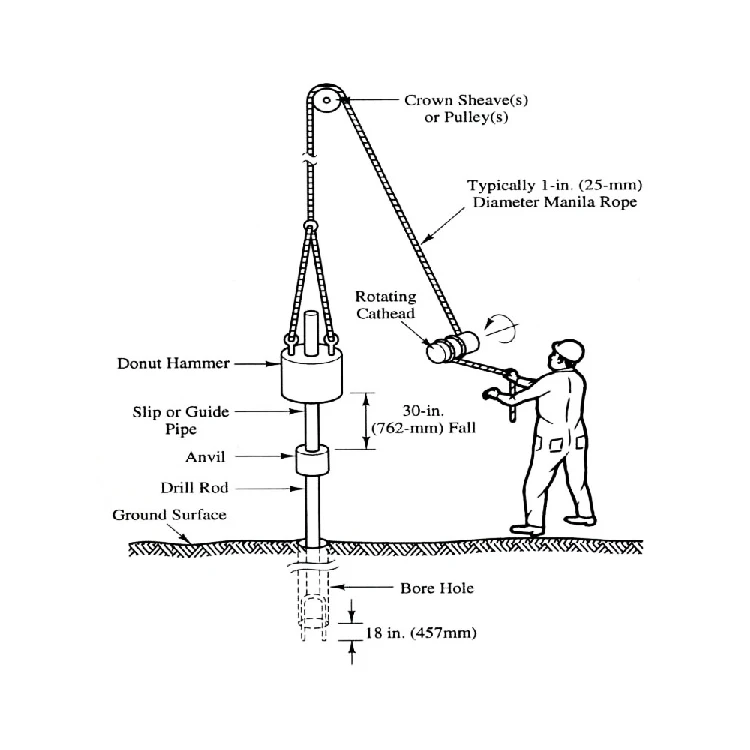 Crown Sheave(s) or Pulley(s)

Typically 1-in. (25-mm) Diameter Manila Rope

Rotating Cathead

Donut Hammer

Slip or Guide Pipe

30-in. (762-mm) Fall

Anvil

Drill Rod

Ground Surface

Bore Hole

18 in. (457mm)