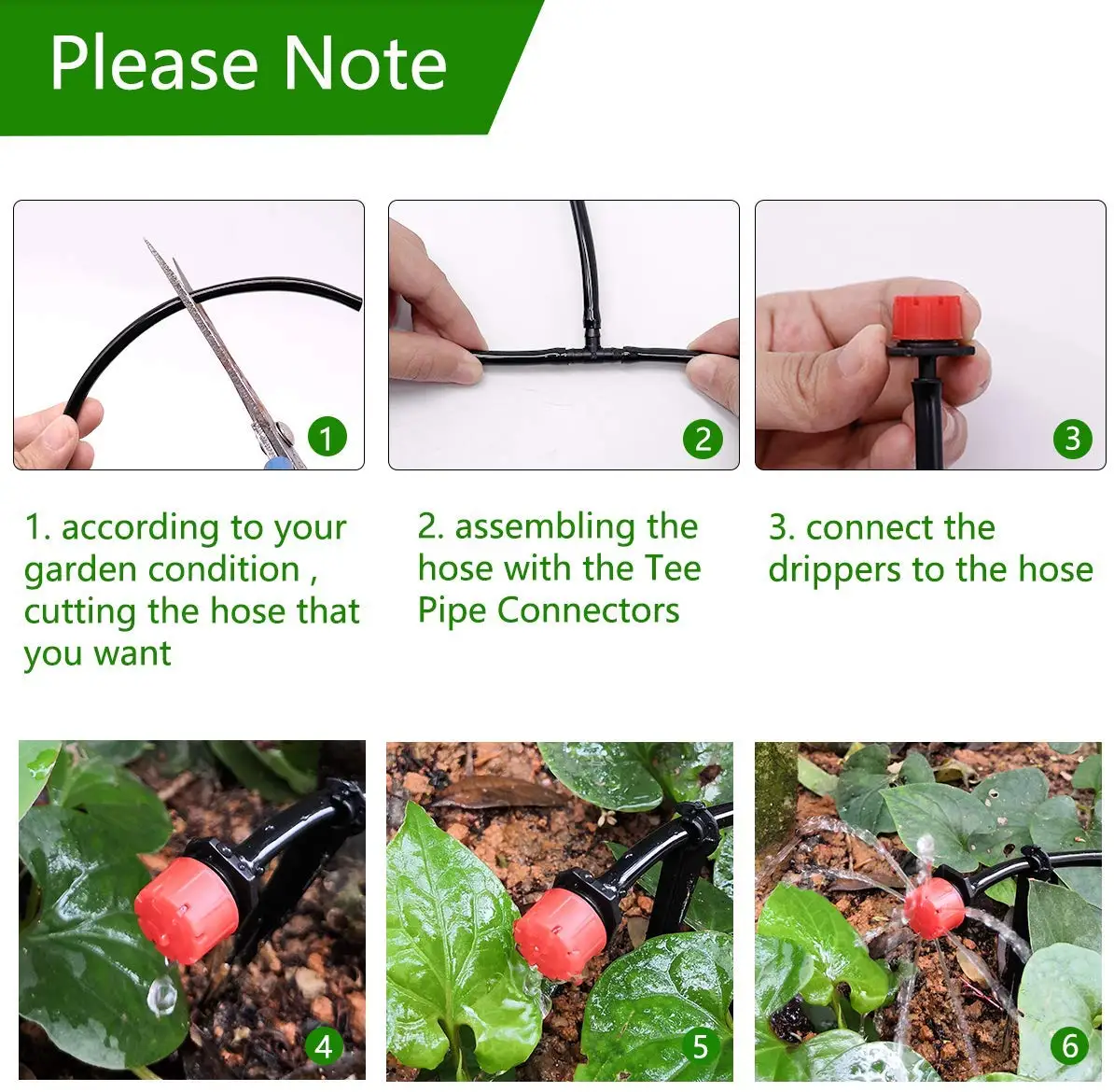 Please Note

1

2

3

1. according to your garden condition , cutting the hose that you want

2. assembling the hose with the Tee Pipe Connectors

3. connect the drippers to the hose

4

5

6