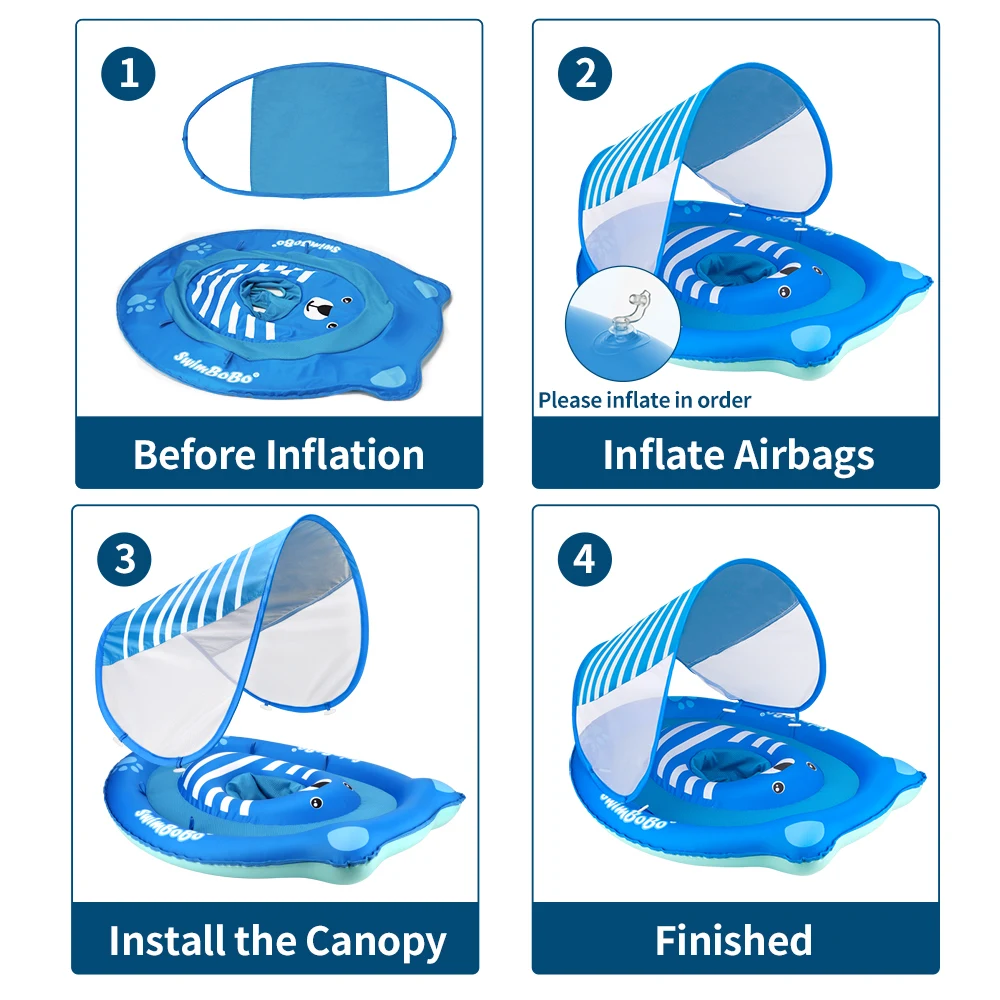 1

SwimBoBo

SwimBoBo

Before Inflation

2

Please inflate in order

Inflate Airbags

3

SwimBoBo

Install the Canopy

4

SwimBoBo

Finished