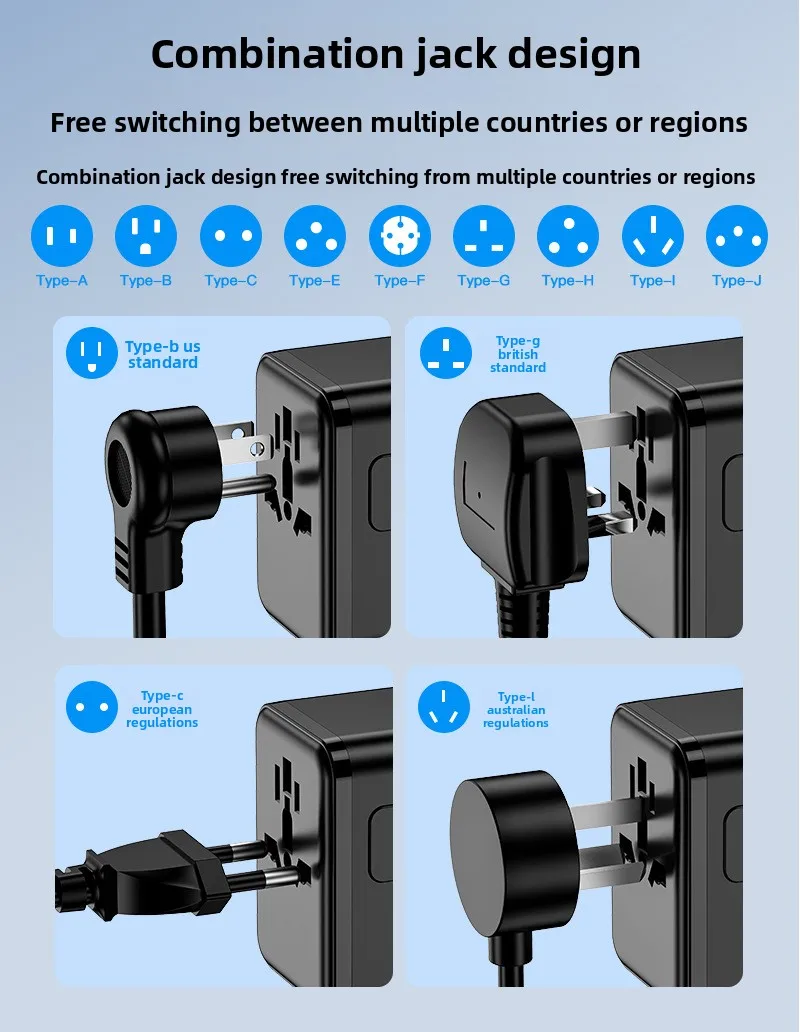 Combination jack design

Free switching between multiple countries or regions

Combination jack design free switching from multiple countries or regions

Type–A Type–B Type–C Type–E Type–F Type–G Type–H Type–I Type–J

Type-b us standard

Type-g british standard

Type-c european regulations

Type-I australian regulations