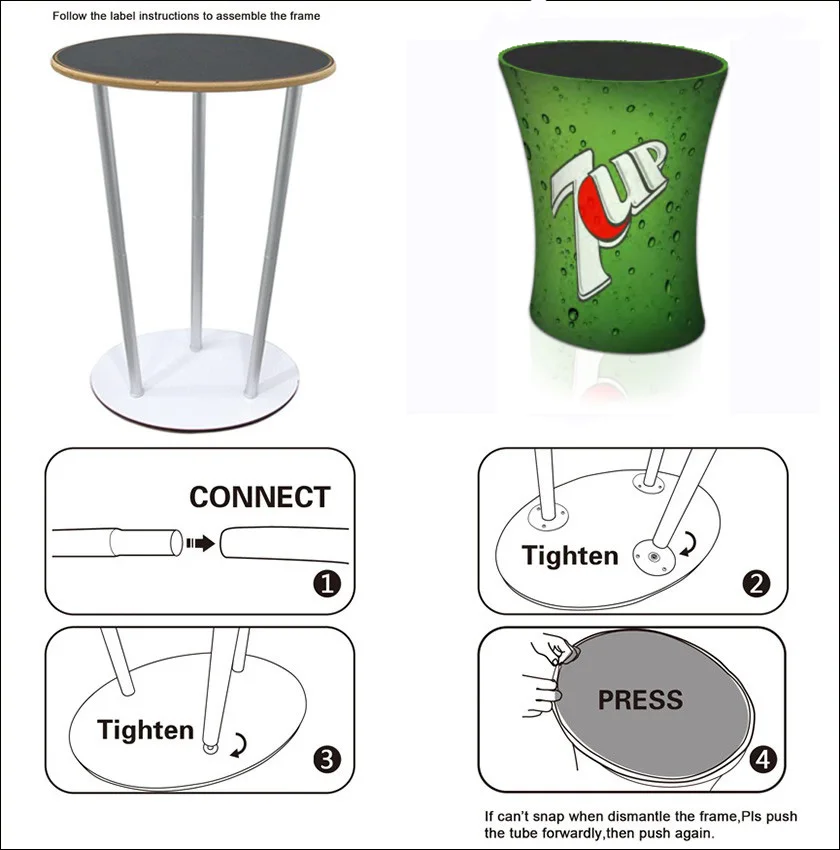 Follow the label instructions to assemble the frame

7UP

CONNECT

1

Tighten

2

Tighten

3

PRESS

4

If can't snap when dismantle the frame,Pls push the tube forwardly,then push again.