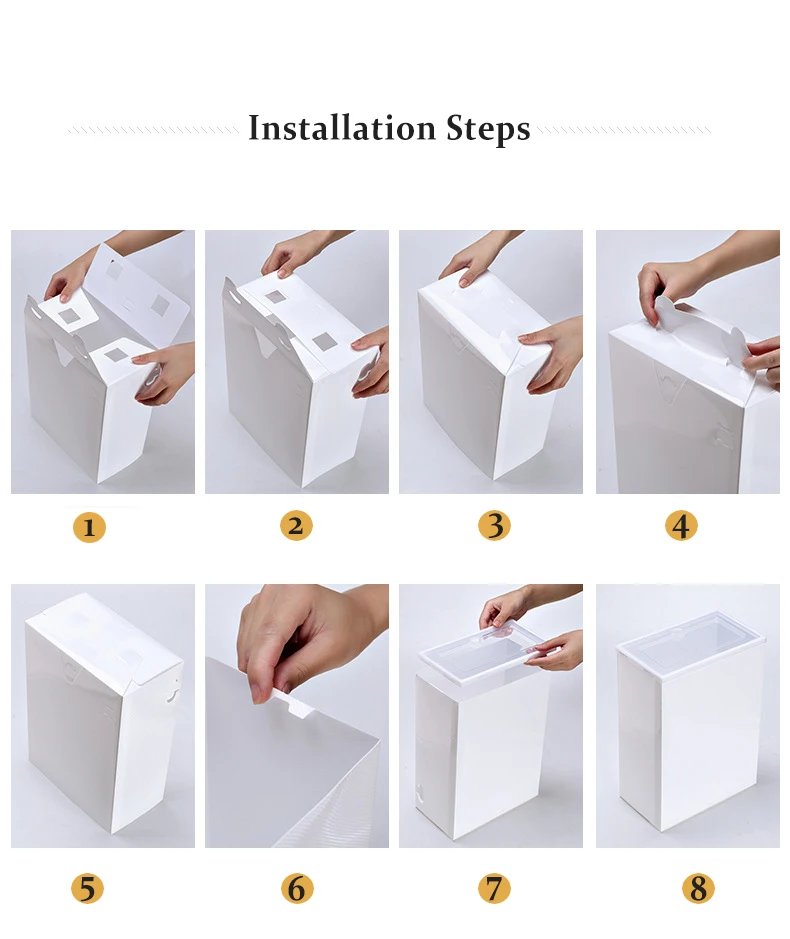 Installation Steps

1

2

3

4

5

6

7

8