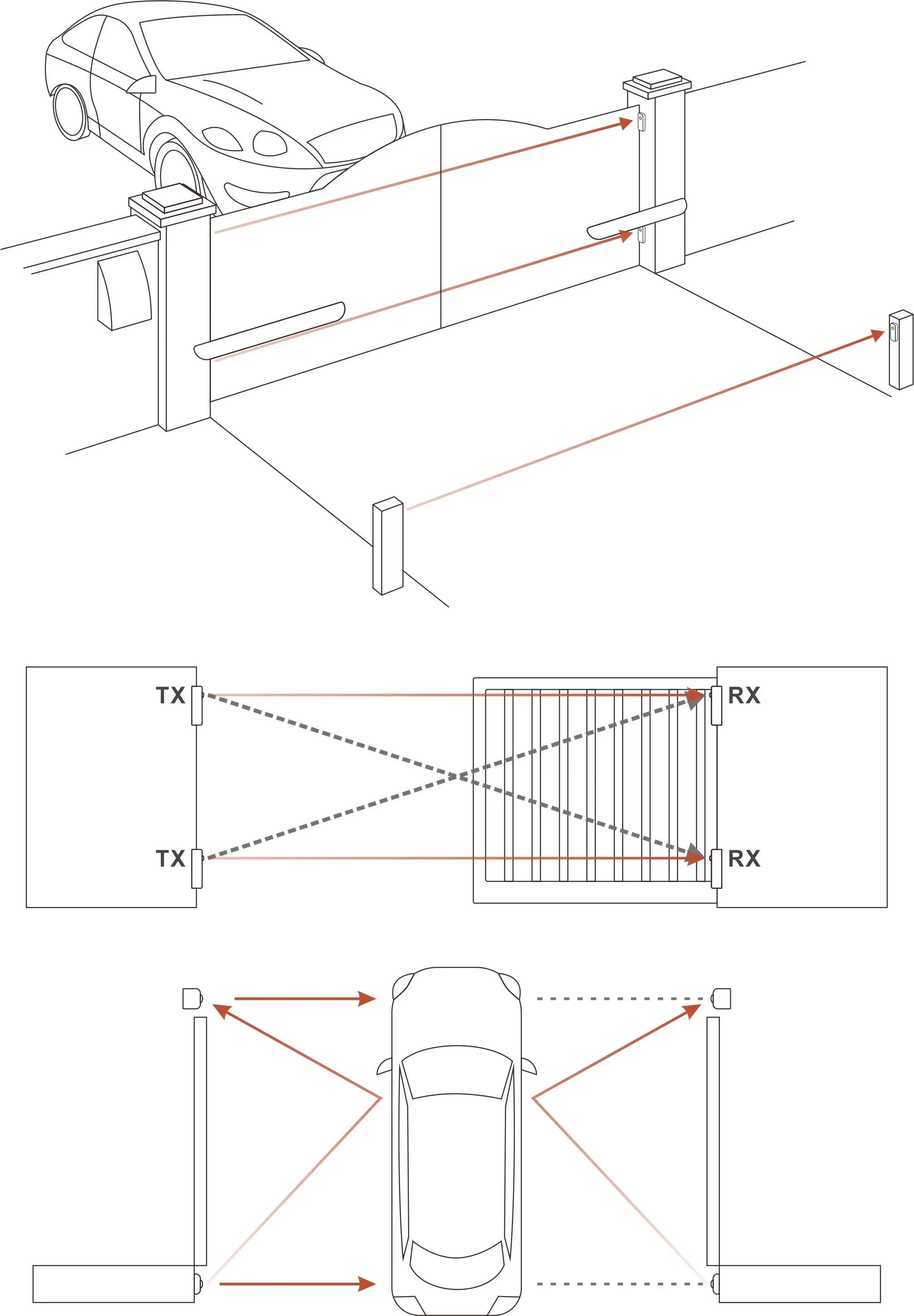 TX

RX

TX

RX