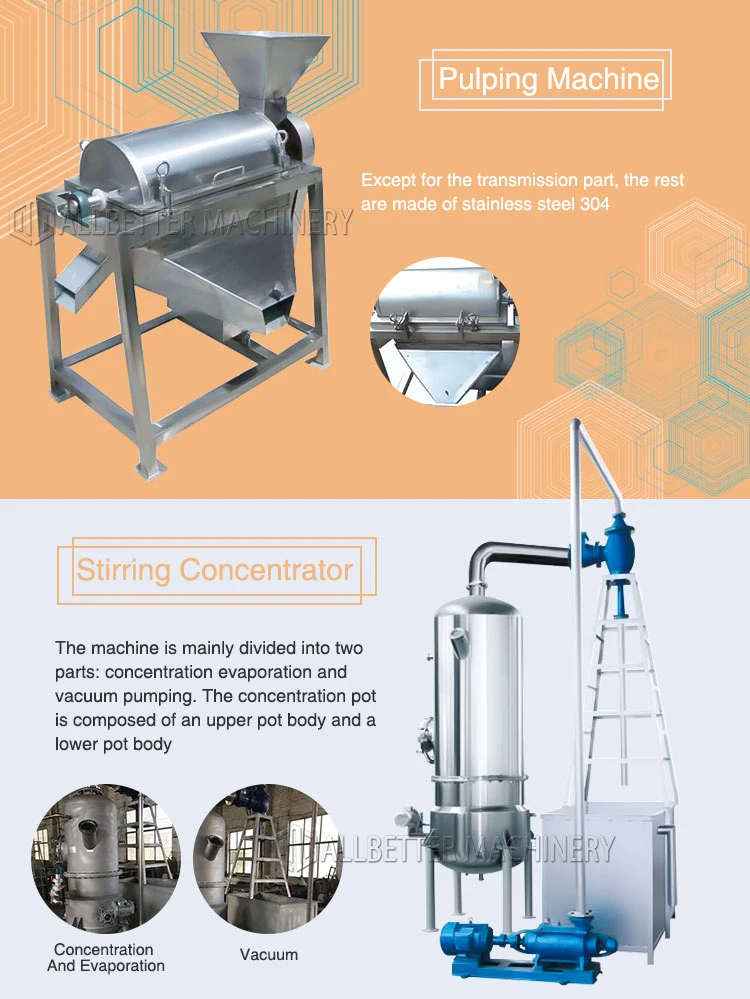 Pulping Machine

Except for the transmission part, the rest are made of stainless steel 304

ALLBETTER MACHINERY

Stirring Concentrator

The machine is mainly divided into two parts: concentration evaporation and vacuum pumping. The concentration pot is composed of an upper pot body and a lower pot body

ALLBETTER MACHINERY

Concentration And Evaporation

Vacuum