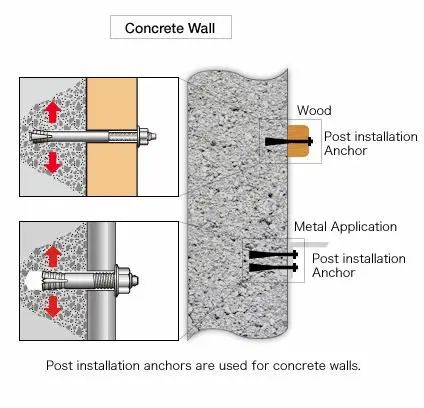 Concrete Wall

Wood

Post installation Anchor

Metal Application

Post installation Anchor

Post installation anchors are used for concrete walls.