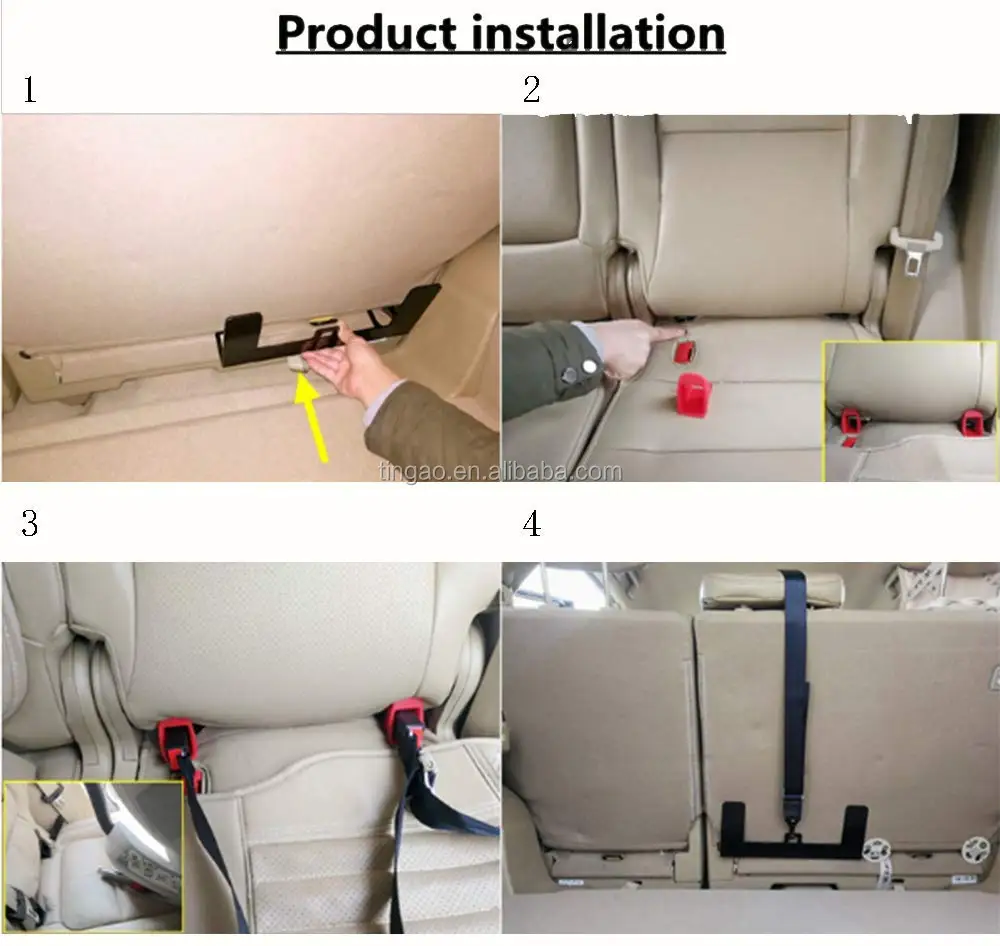 Product installation

1

2

tingao.en.alibaba.com

3

4