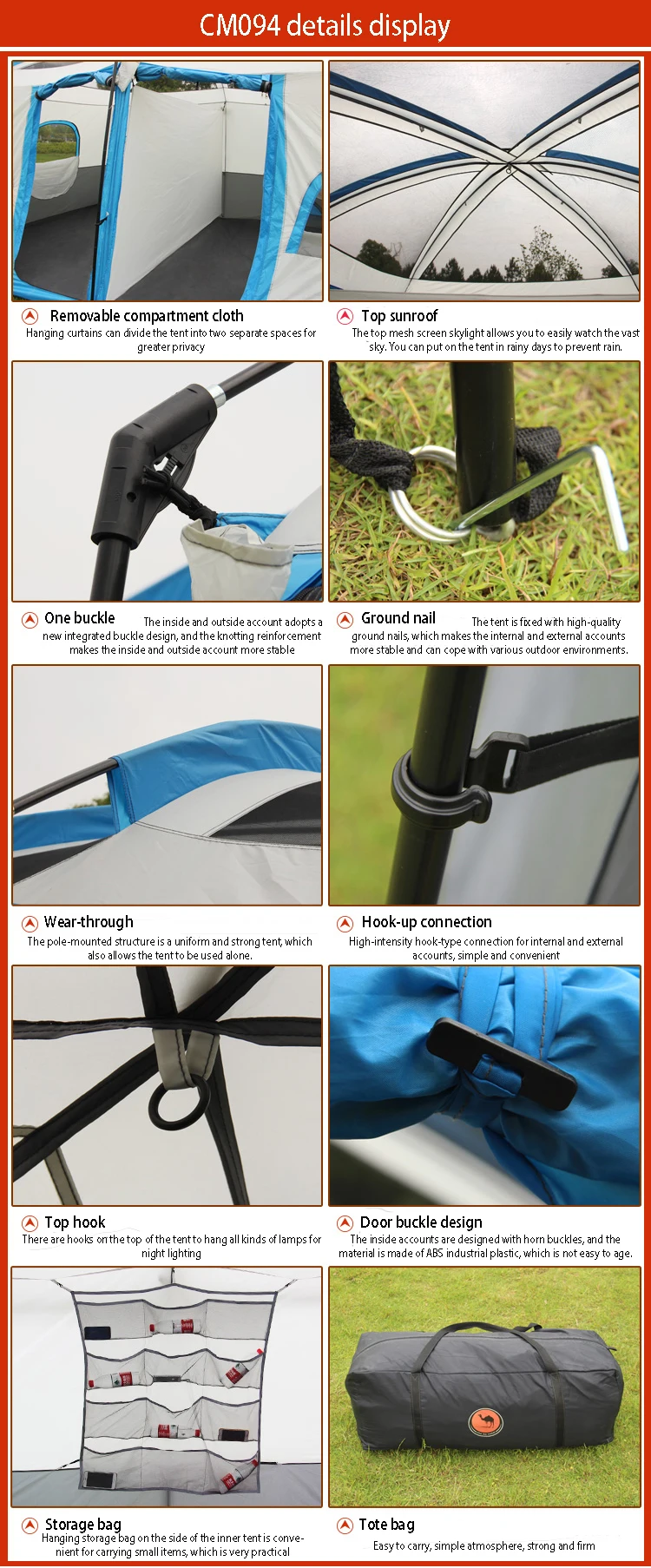 CM094 details display

Removable compartment cloth
Hanging curtains can divide the tent into two separate spaces for greater privacy

Top sunroof
The top mesh screen skylight allows you to easily watch the vast sky. You can put on the tent in rainy days to prevent rain.

One buckle
The inside and outside account adopts a new integrated buckle design, and the knotting reinforcement makes the inside and outside account more stable

Ground nail
The tent is fixed with high-quality ground nails, which makes the internal and external accounts more stable and can cope with various outdoor environments.

Wear-through
The pole-mounted structure is a uniform and strong tent, which also allows the tent to be used alone.

Hook-up connection
High-intensity hook-type connection for internal and external accounts, simple and convenient

Top hook
There are hooks on the top of the tent to hang all kinds of lamps for night lighting

Door buckle design
The inside accounts are designed with horn buckles, and the material is made of ABS industrial plastic, which is not easy to age.

Storage bag
Hanging storage bag on the side of the inner tent is convenient for carrying small items, which is very practical

Tote bag
Easy to carry, simple atmosphere, strong and firm