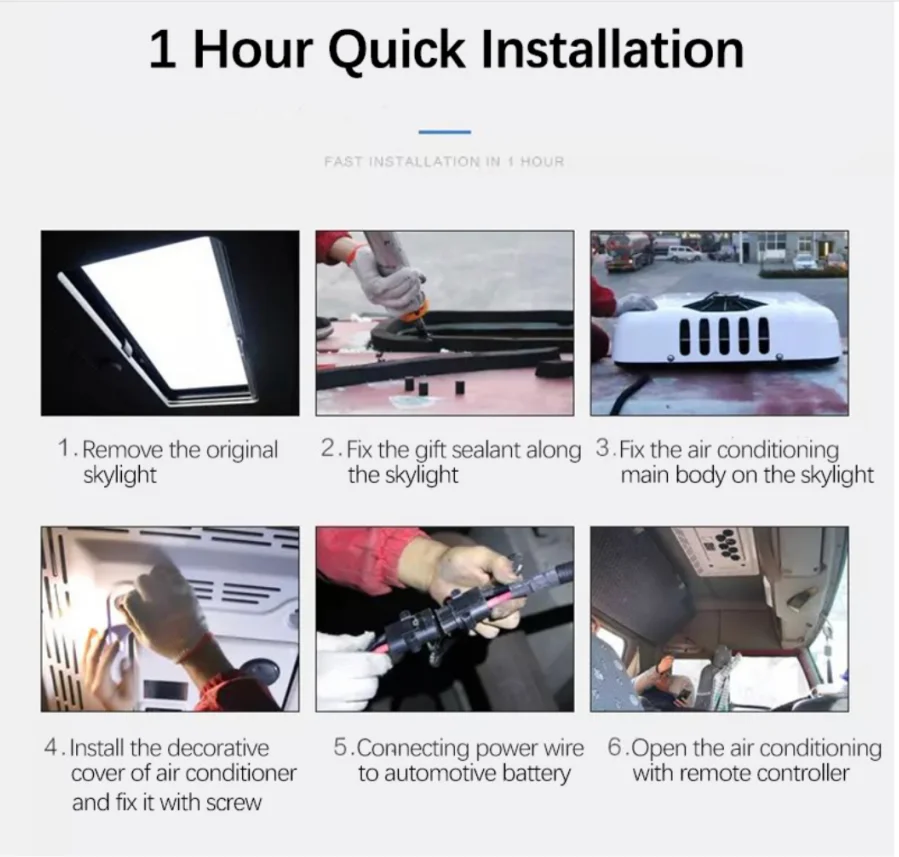 1 Hour Quick Installation

FAST INSTALLATION IN 1 HOUR

1. Remove the original skylight

2. Fix the gift sealant along the skylight

3. Fix the air conditioning main body on the skylight

4. Install the decorative cover of air conditioner and fix it with screw

5. Connecting power wire to automotive battery

6. Open the air conditioning with remote controller