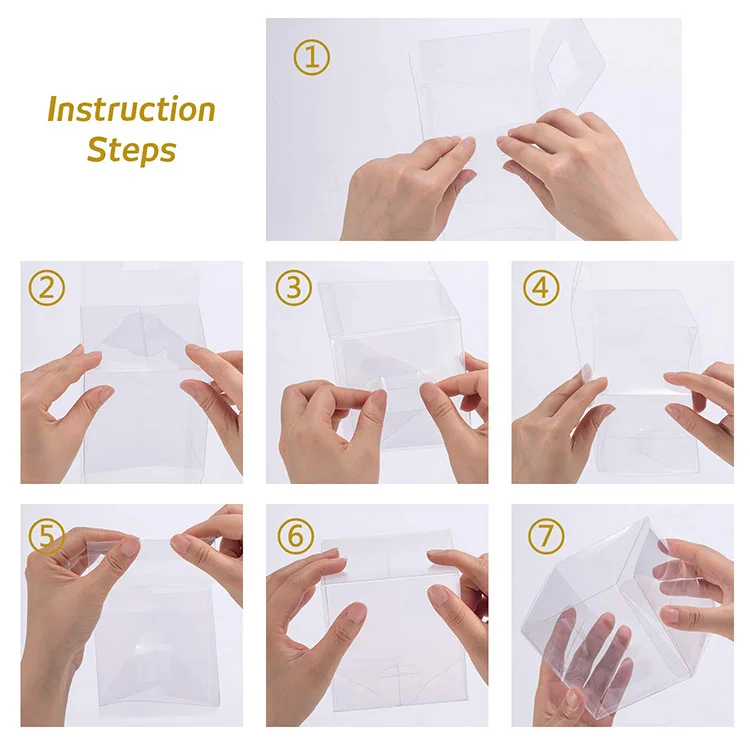 Instruction Steps

①

②

③

④

⑤

⑥

⑦