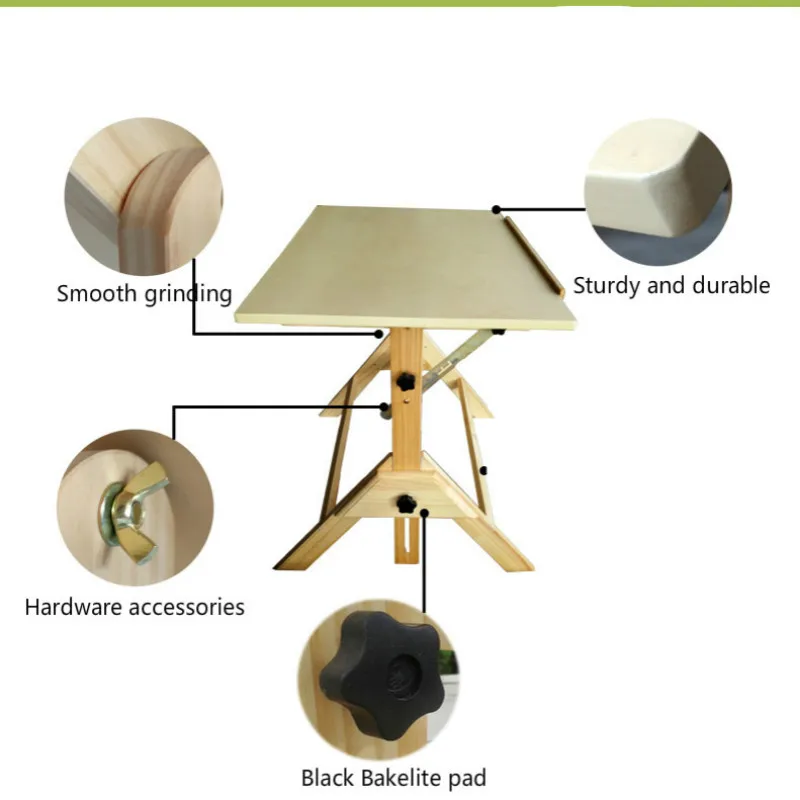 Smooth grinding

Sturdy and durable

Hardware accessories

Black Bakelite pad