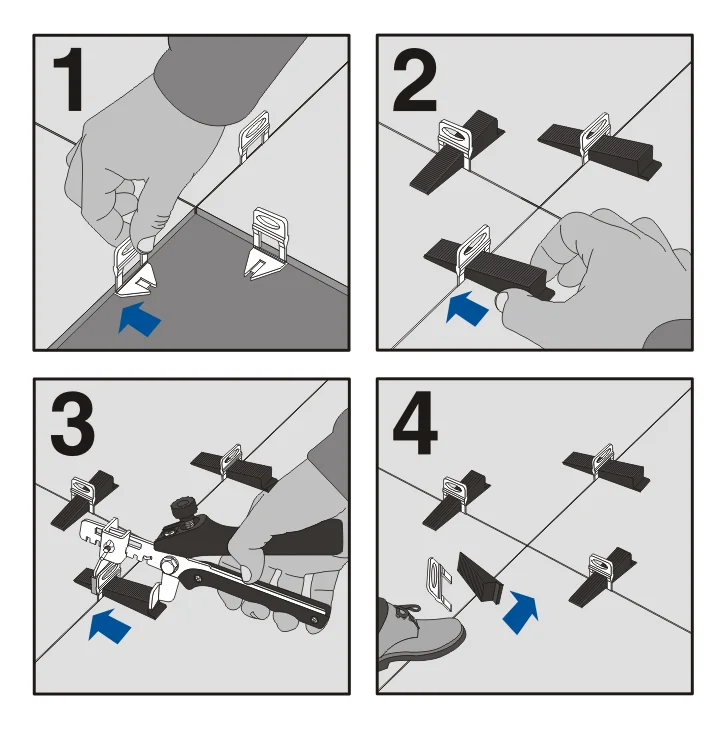 1

2

3

4