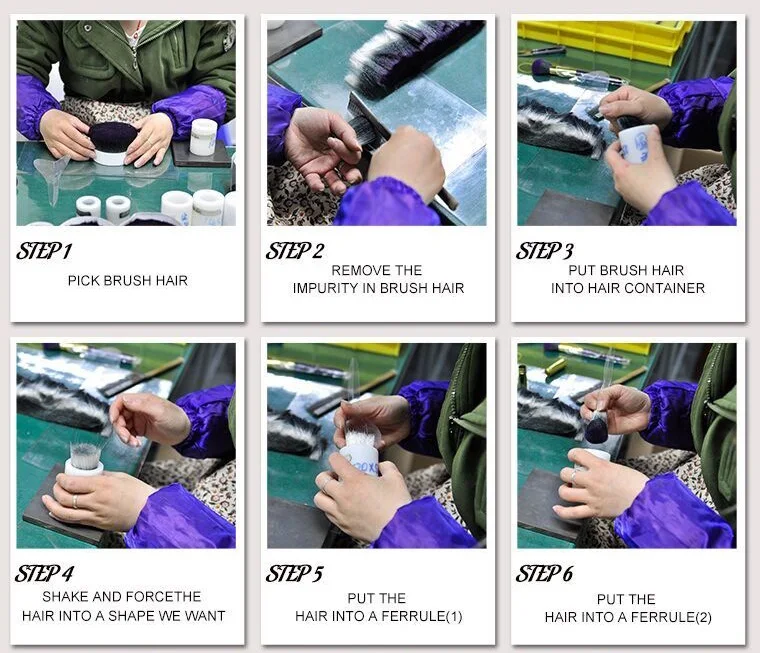 STEP 1
PICK BRUSH HAIR

STEP 2
REMOVE THE IMPURITY IN BRUSH HAIR

STEP 3
PUT BRUSH HAIR INTO HAIR CONTAINER

STEP 4
SHAKE AND FORCETHE HAIR INTO A SHAPE WE WANT

STEP 5
PUT THE HAIR INTO A FERRULE(1)

STEP 6
PUT THE HAIR INTO A FERRULE(2)