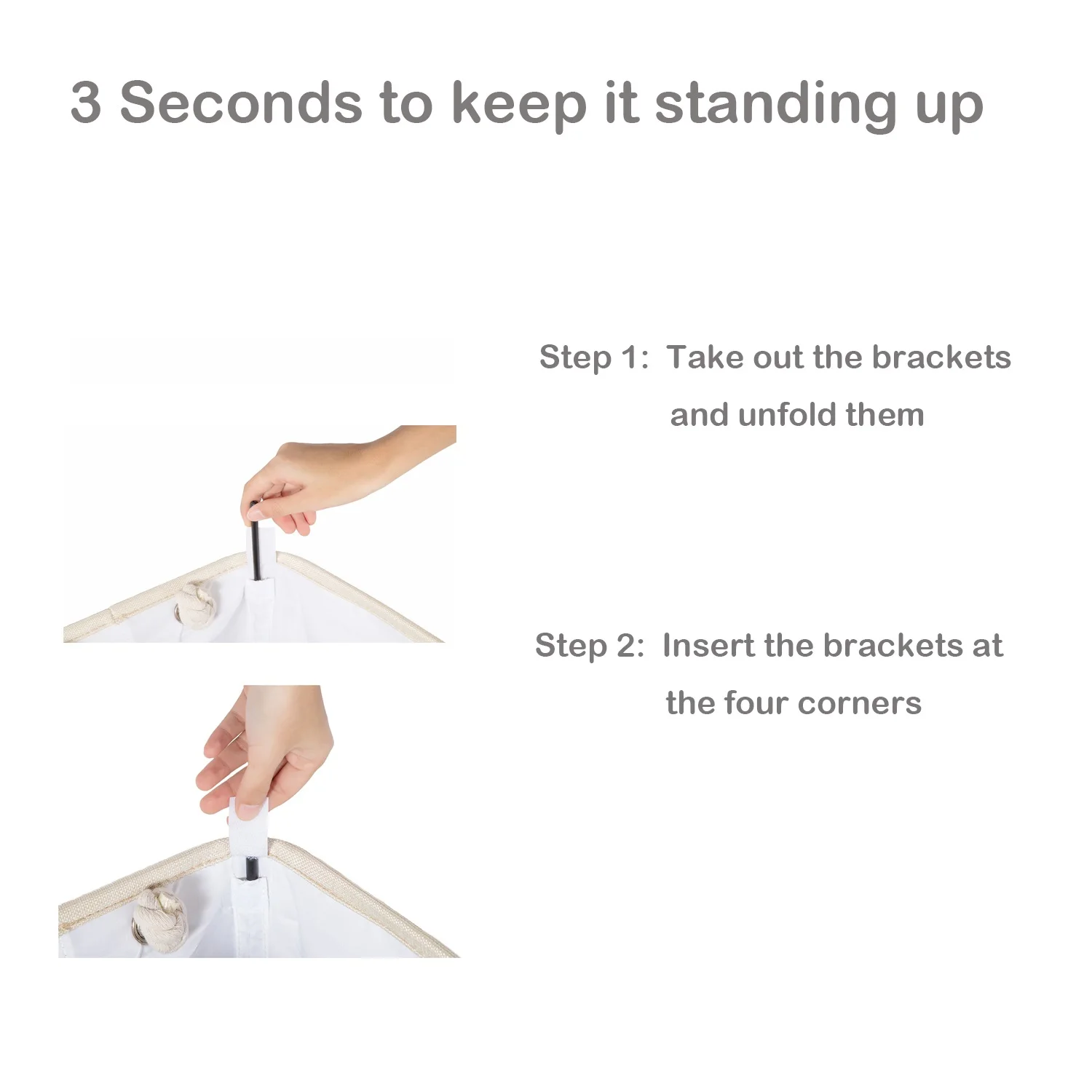 3 Seconds to keep it standing up

Step 1: Take out the brackets and unfold them

Step 2: Insert the brackets at the four corners