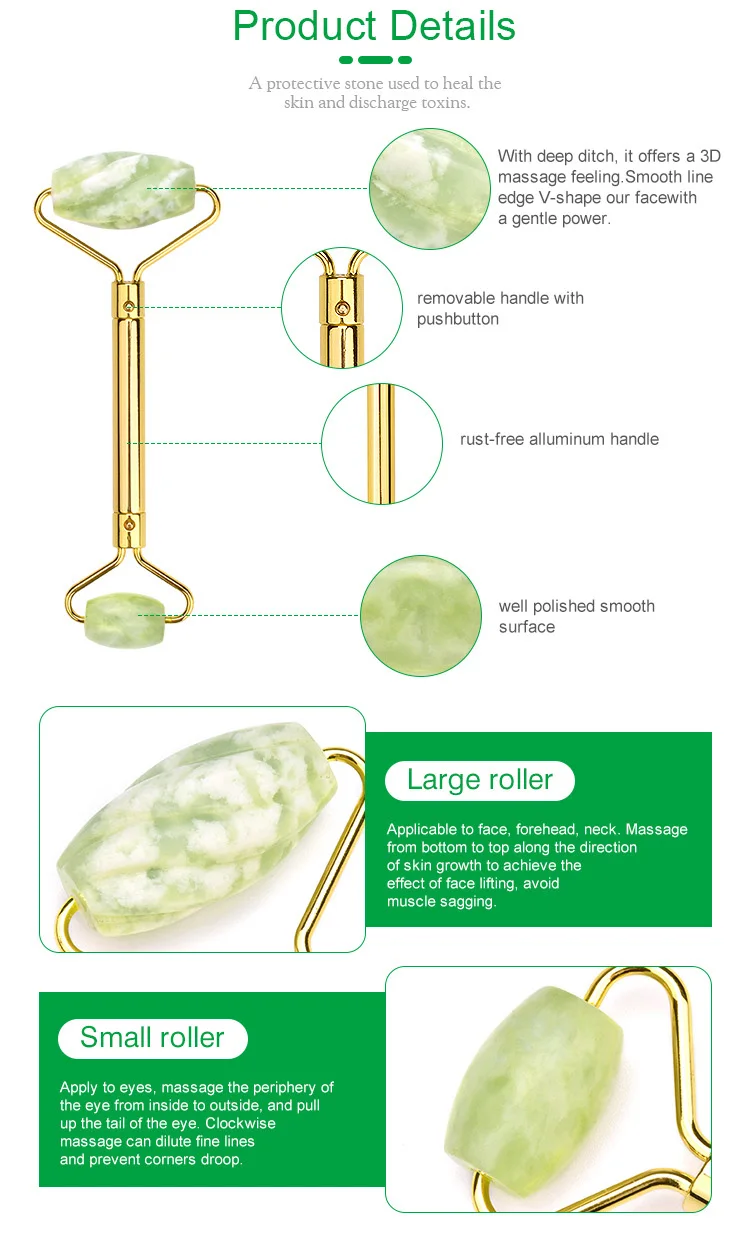 Product Details

A protective stone used to heal the skin and discharge toxins.

With deep ditch, it offers a 3D massage feeling.Smooth line edge V-shape our facewith a gentle power.

removable handle with pushbutton

rust-free alluminum handle

well polished smooth surface

Large roller

Applicable to face, forehead, neck. Massage from bottom to top along the direction of skin growth to achieve the effect of face lifting, avoid muscle sagging.

Small roller

Apply to eyes, massage the periphery of the eye from inside to outside, and pull up the tail of the eye. Clockwise massage can dilute fine lines and prevent corners droop.