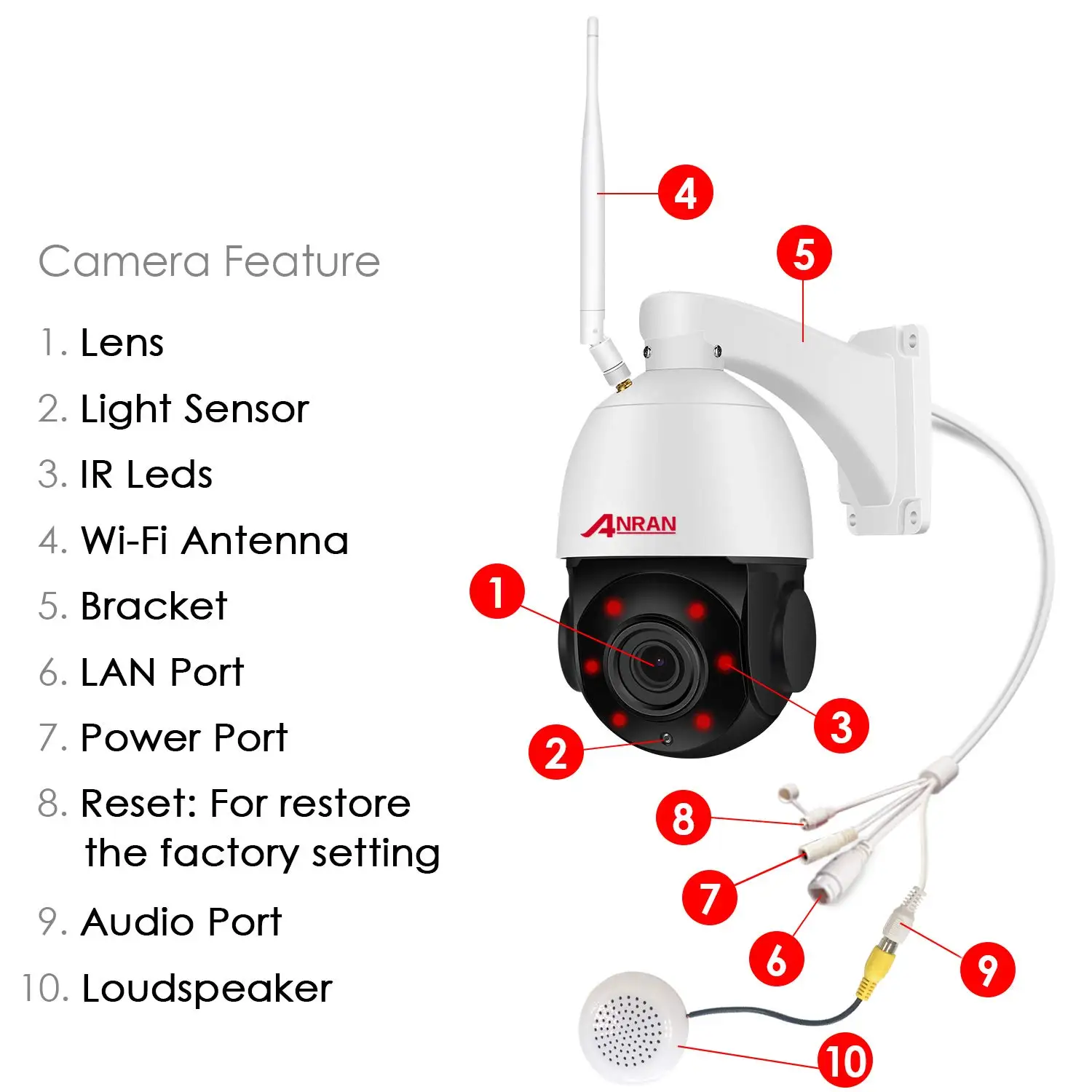 Camera Feature

1. Lens
2. Light Sensor
3. IR Leds
4. Wi-Fi Antenna
5. Bracket
6. LAN Port
7. Power Port
8. Reset: For restore the factory setting
9. Audio Port
10. Loudspeaker

4
5
ANRAN
1
3
2
8
7
6
9
10