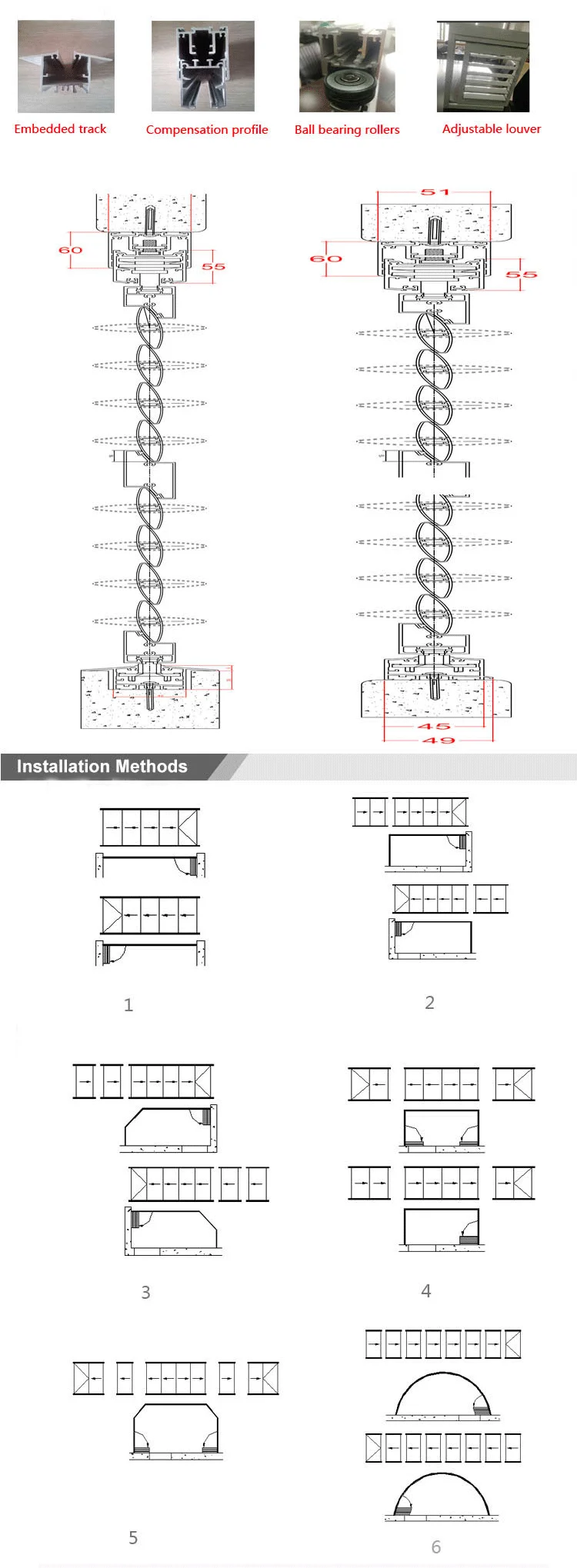 Embedded track
Compensation profile
Ball bearing rollers
Adjustable louver

60
55
51
60
55
45
49

Installation Methods

1
2
3
4
5
6