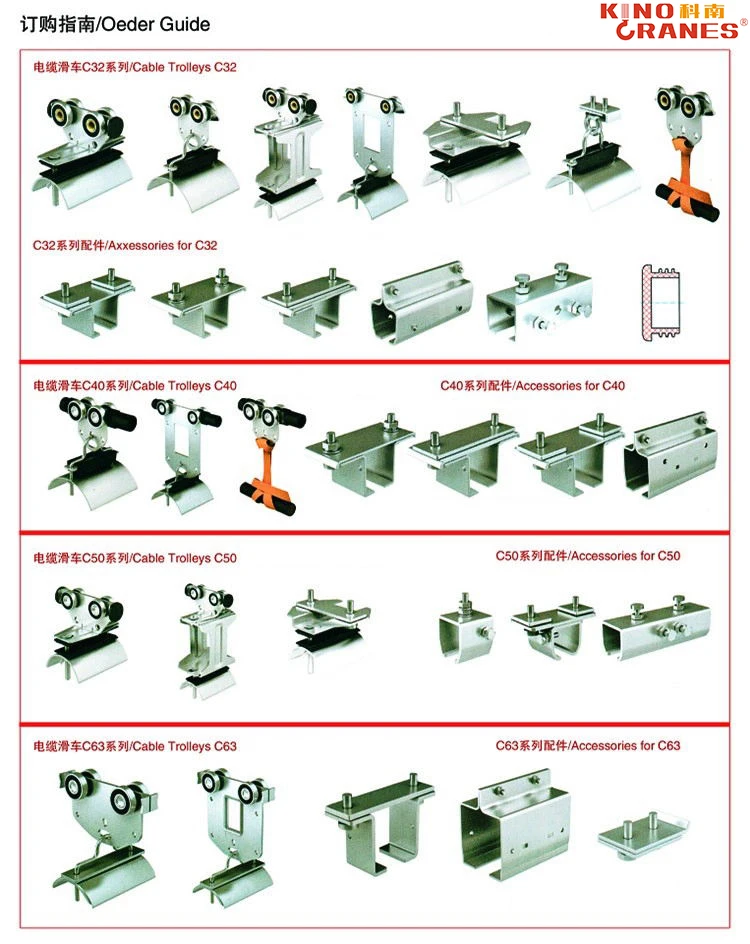 订购指南/Oeder Guide

KINO 科南 CRANES®

电缆滑车C32系列/Cable Trolleys C32

C32系列配件/Axxessories for C32

电缆滑车C40系列/Cable Trolleys C40

C40系列配件/Accessories for C40

电缆滑车C50系列/Cable Trolleys C50

C50系列配件/Accessories for C50

电缆滑车C63系列/Cable Trolleys C63

C63系列配件/Accessories for C63