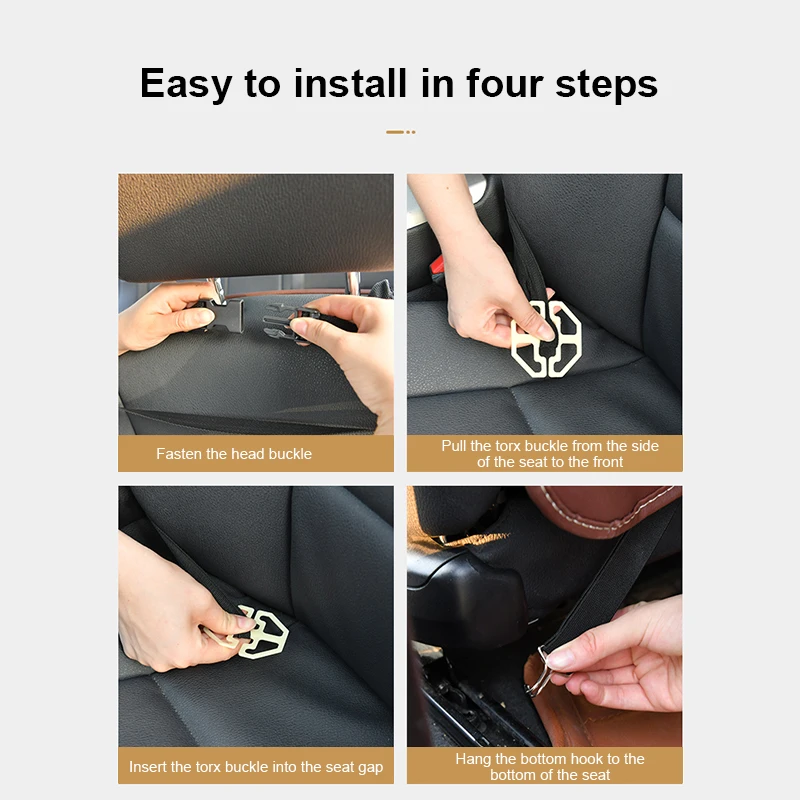 Easy to install in four steps

Fasten the head buckle

Pull the torx buckle from the side of the seat to the front

Insert the torx buckle into the seat gap

Hang the bottom hook to the bottom of the seat