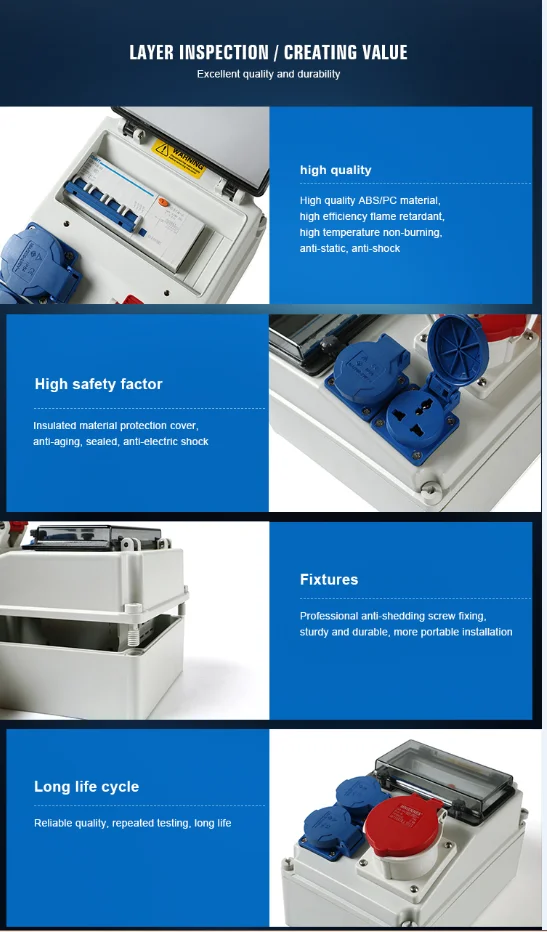 LAYER INSPECTION / CREATING VALUE
Excellent quality and durability

WARNING

high quality
High quality ABS/PC material, high efficiency flame retardant, high temperature non-burning, anti-static, anti-shock

High safety factor
Insulated material protection cover, anti-aging, sealed, anti-electric shock

Fixtures
Professional anti-shedding screw fixing, sturdy and durable, more portable installation

Long life cycle
Reliable quality, repeated testing, long life